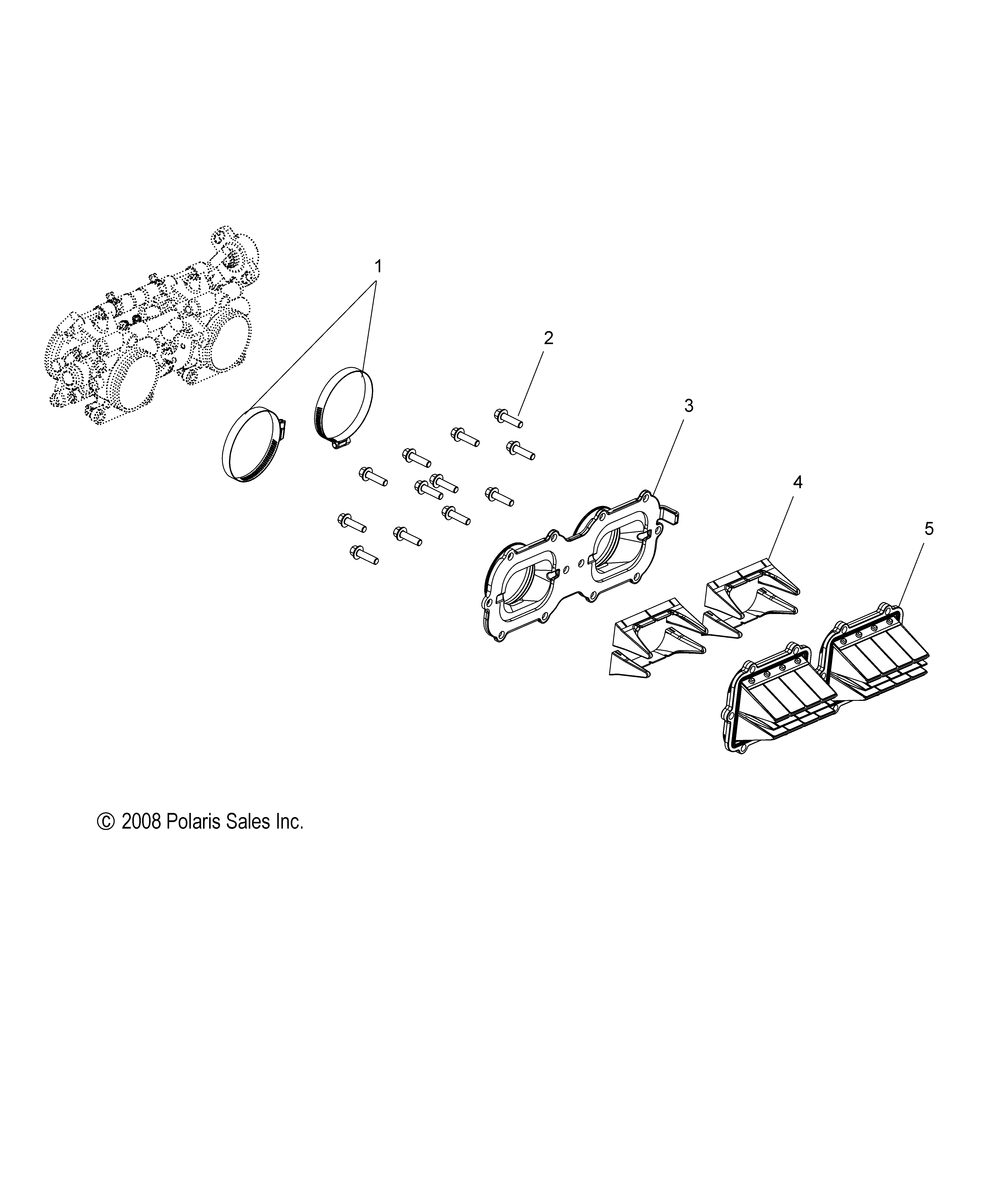 1

2

3

4

5

© 2008 Polaris Sales Inc.