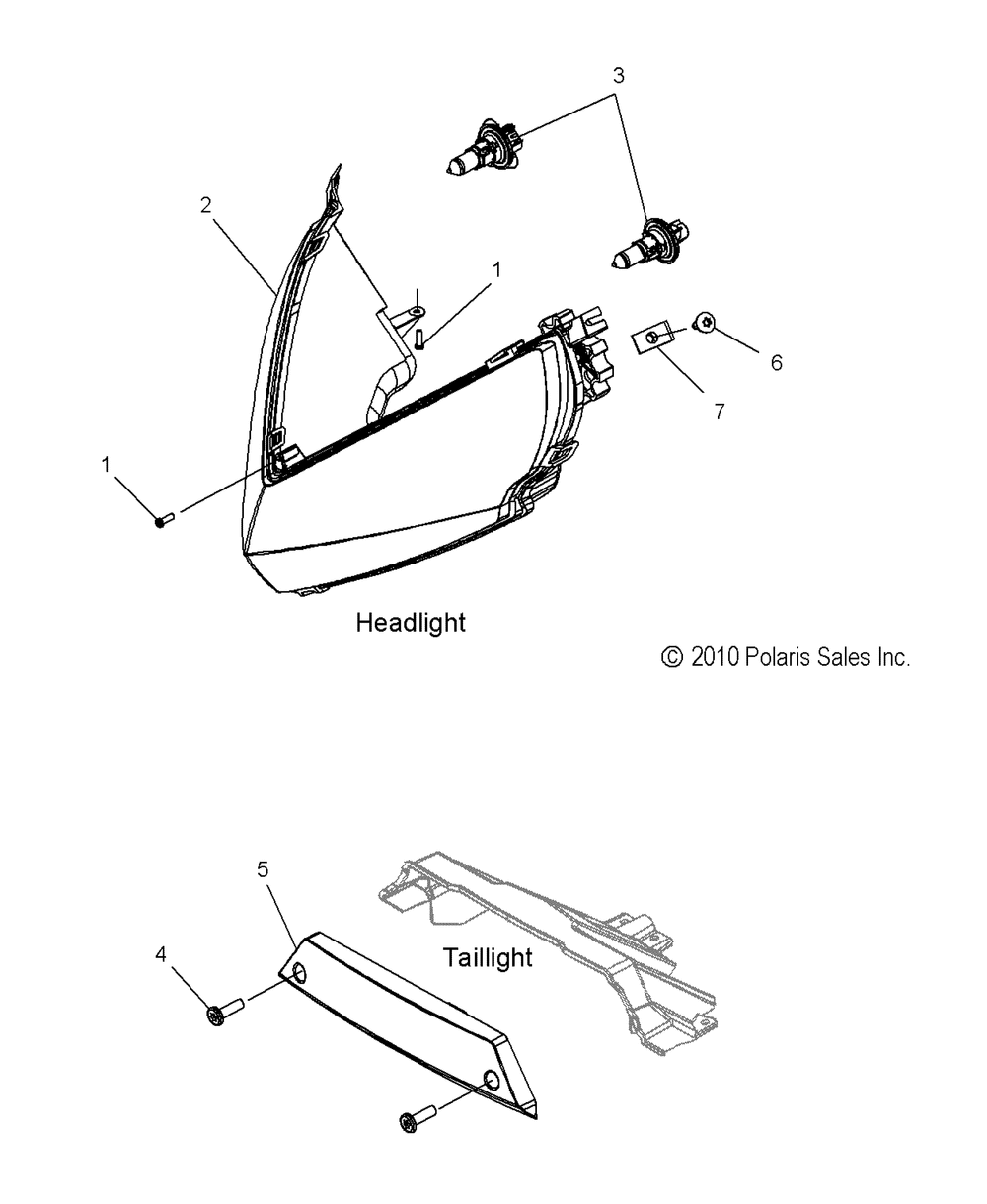 3

2

1

6

7

1

Headlight

© 2010 Polaris Sales Inc.

5

4

Taillight