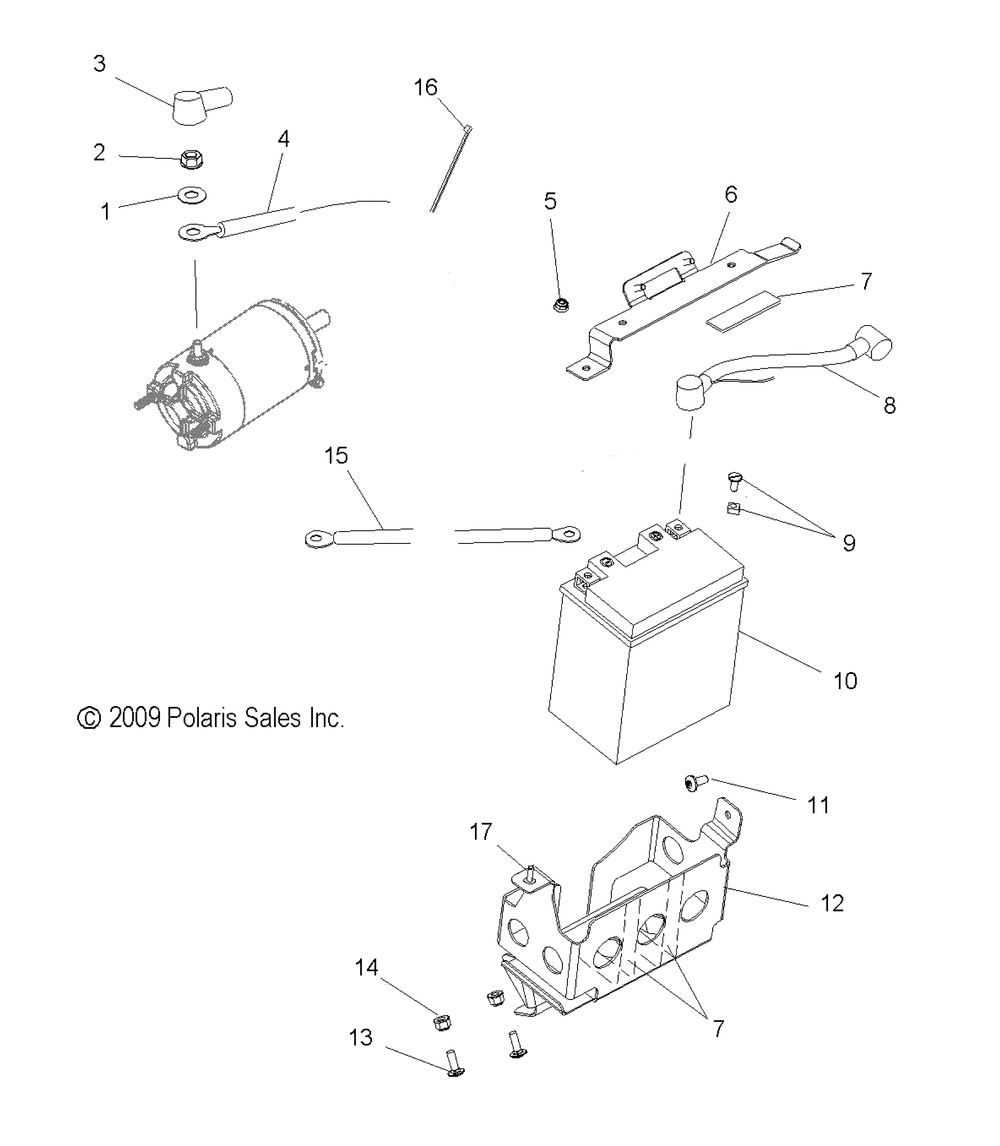 3

16

2

4

1

5

6

7

8

15

9

10

© 2009 Polaris Sales Inc.

11

17

12

14

7

13