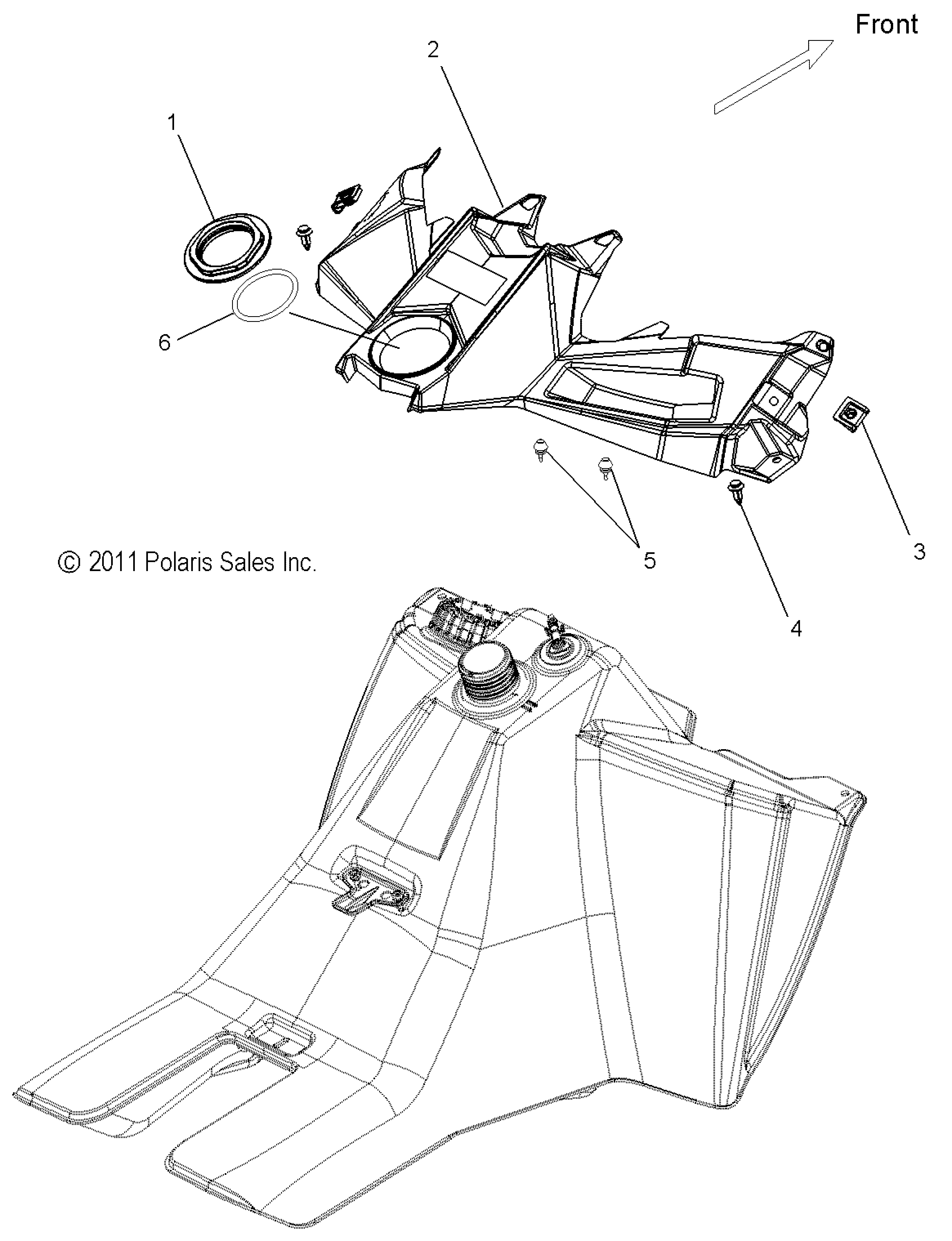 Front

2

1

6

3

5

4

© 2011 Polaris Sales Inc.