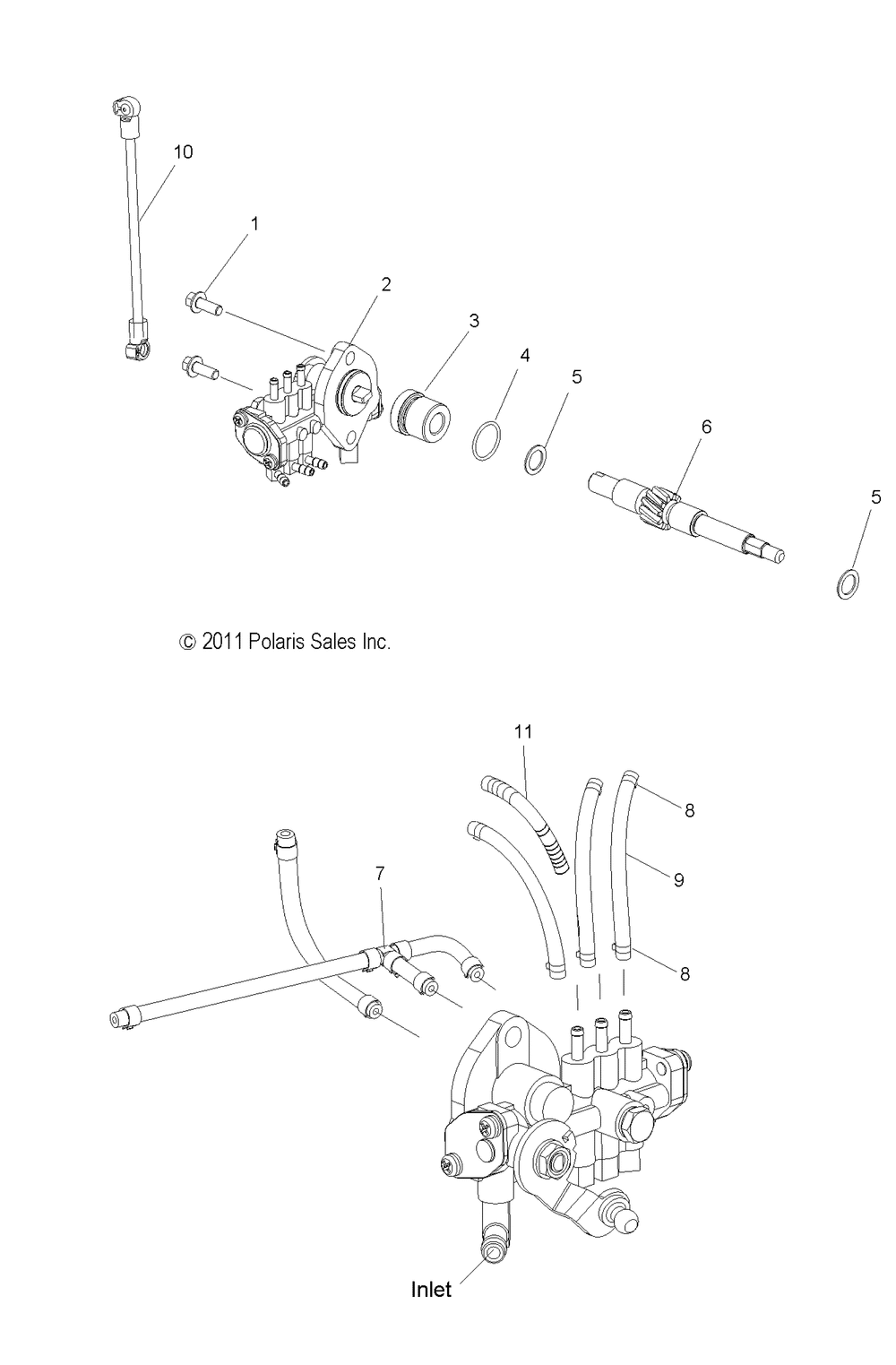 10
1
2
3
4
5
6
5

© 2011 Polaris Sales Inc.

11
8
9
7
8

Inlet