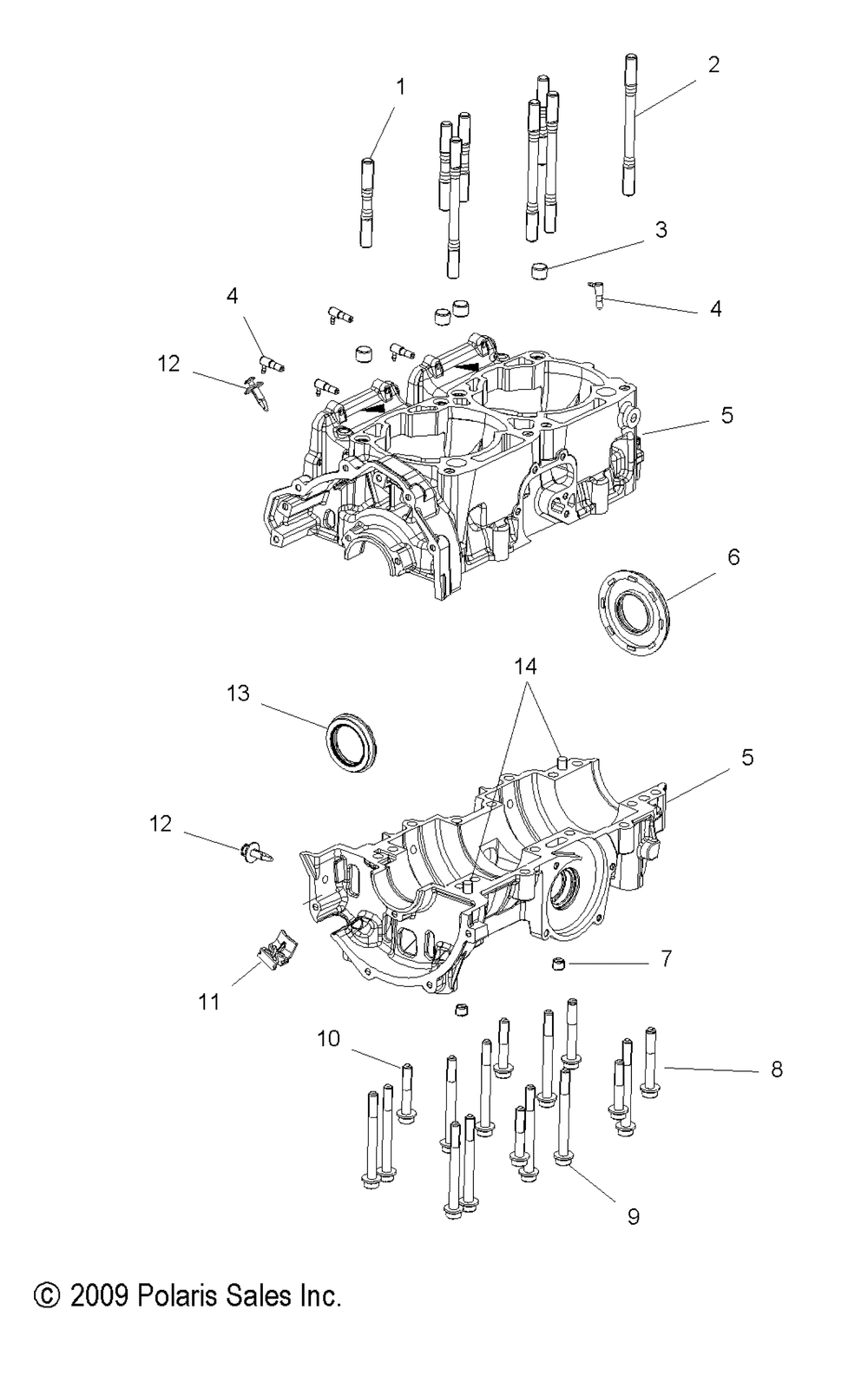 1
2
3
4
4
12
5
6
14
13
5
12
7
11
10
8
9
© 2009 Polaris Sales Inc.