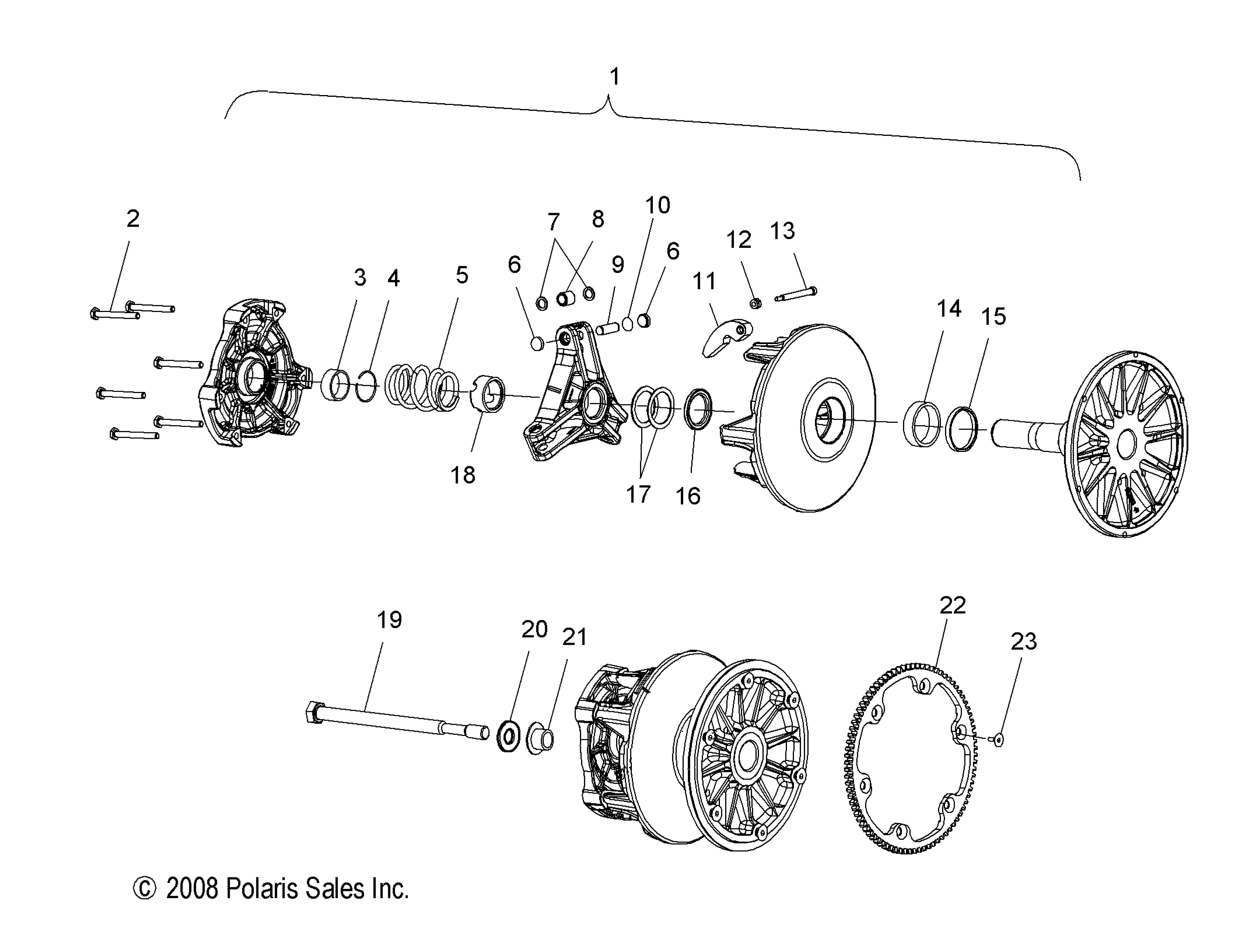 1

2
3
4
5
6
7
8
9
10
6
11
12
13
14
15
18
17
16

19
20
21
22
23

© 2008 Polaris Sales Inc.