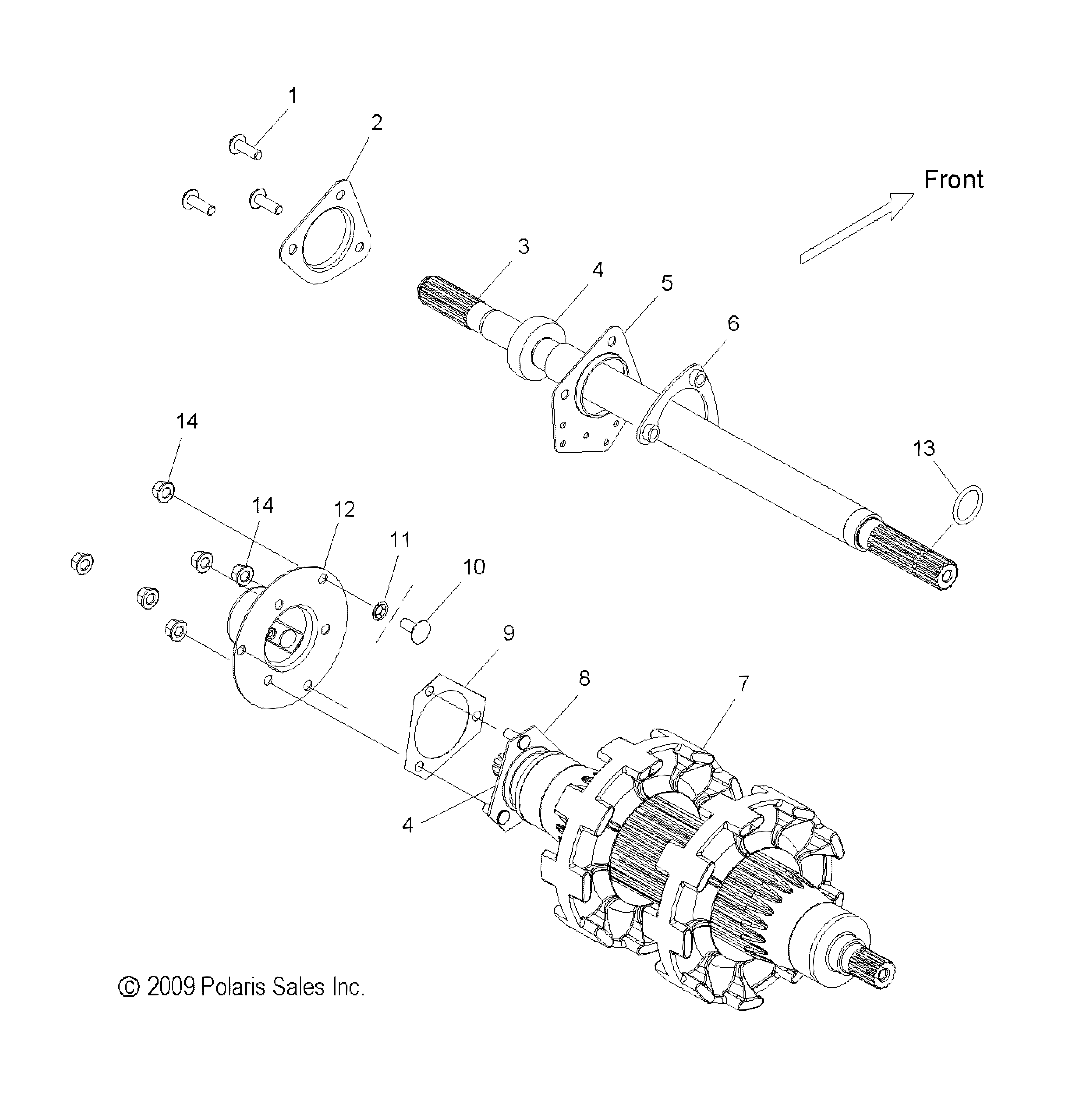 1
2
Front
3
4
5
6
14
13
14
12
11
10
9
8
7
4
© 2009 Polaris Sales Inc.