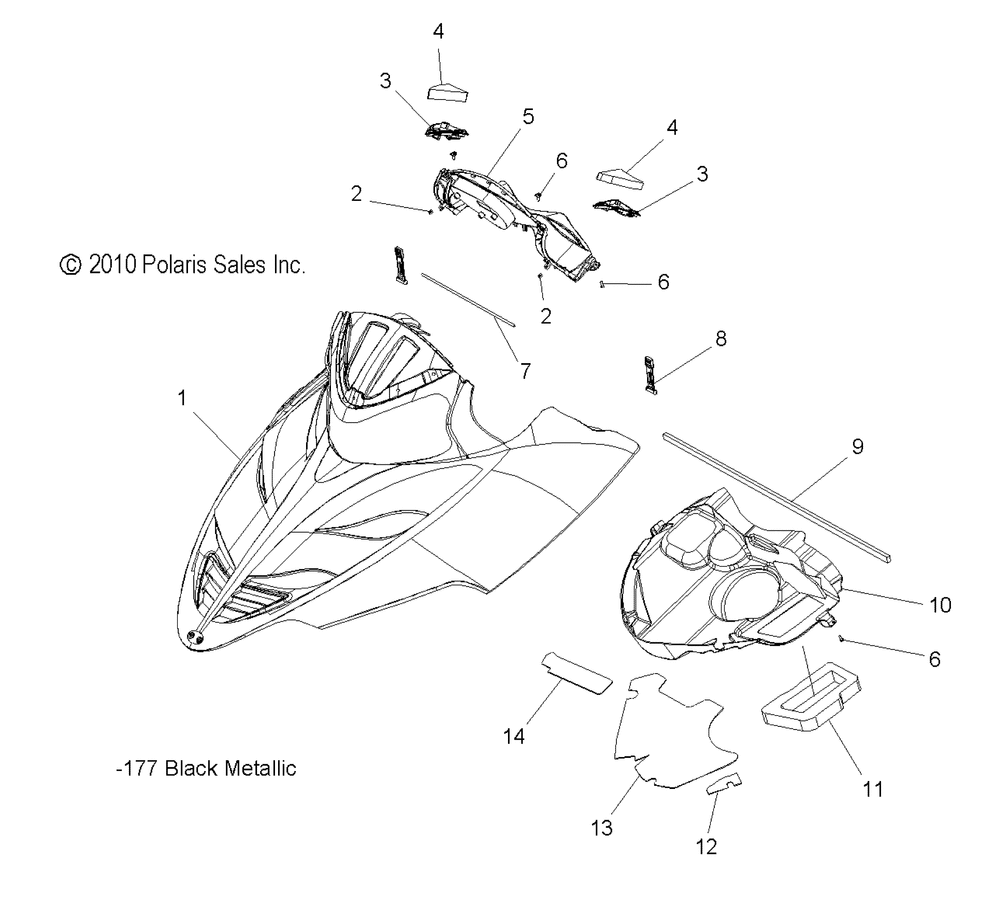 4
3
5
4
6
3
2
© 2010 Polaris Sales Inc.
6
2
7
8
1
9
10
6
14
11
13
12
-177 Black Metallic