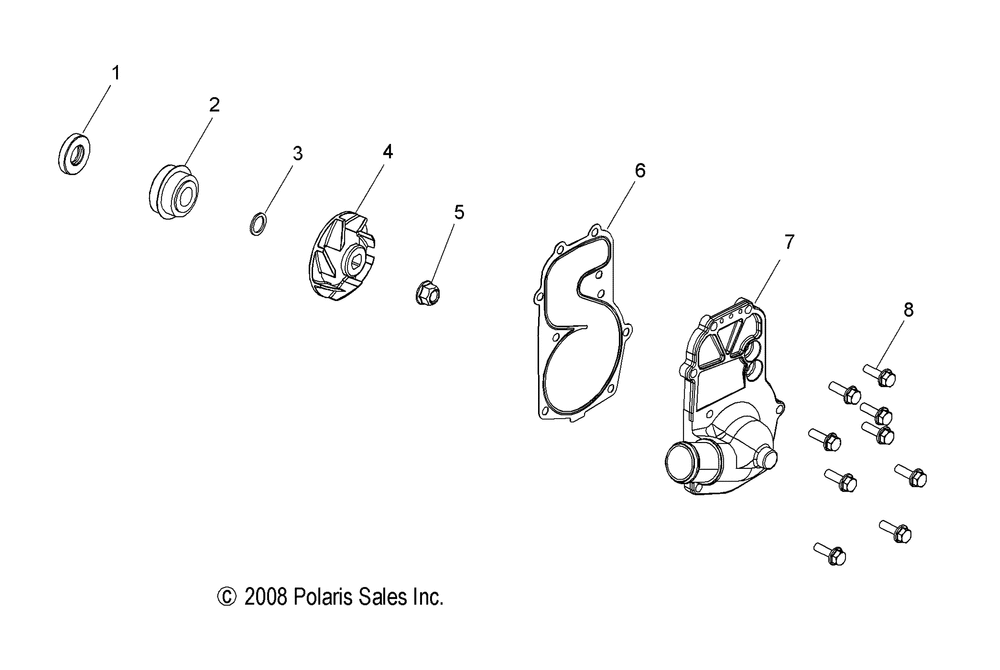 1
2
3
4
5
6
7
8
© 2008 Polaris Sales Inc.