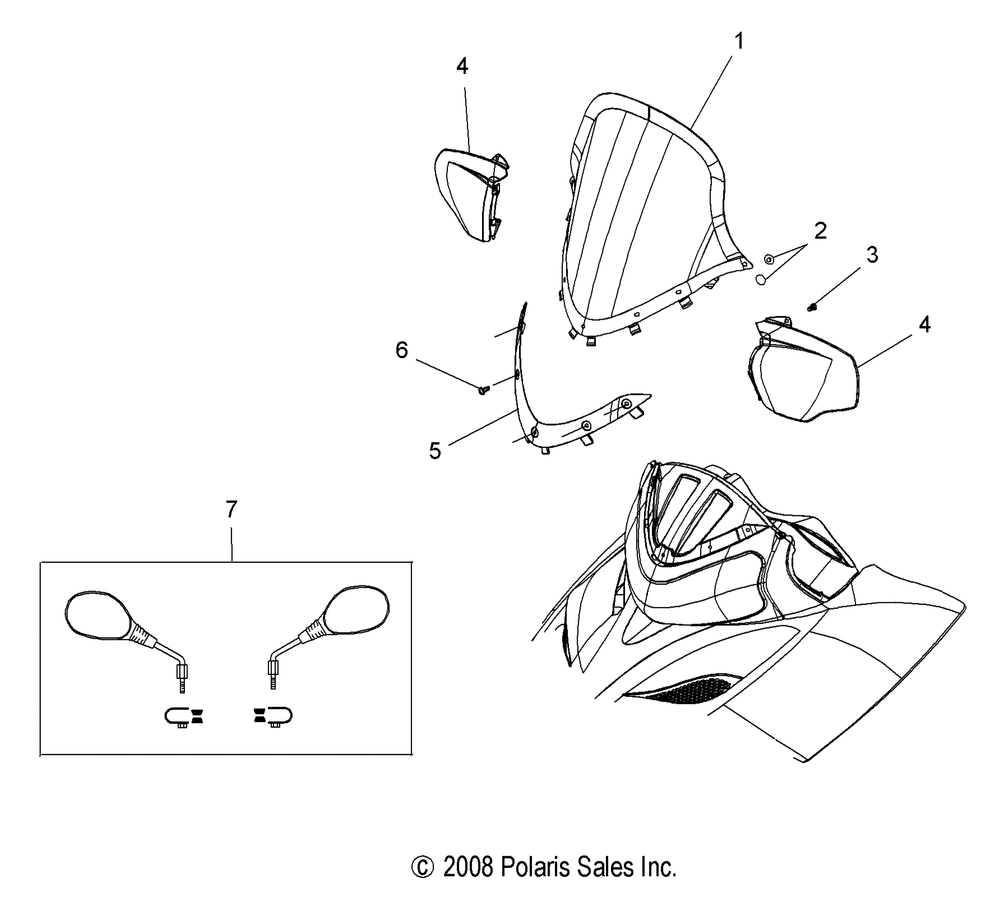 4
1
2
3
4
6
5
7
© 2008 Polaris Sales Inc.