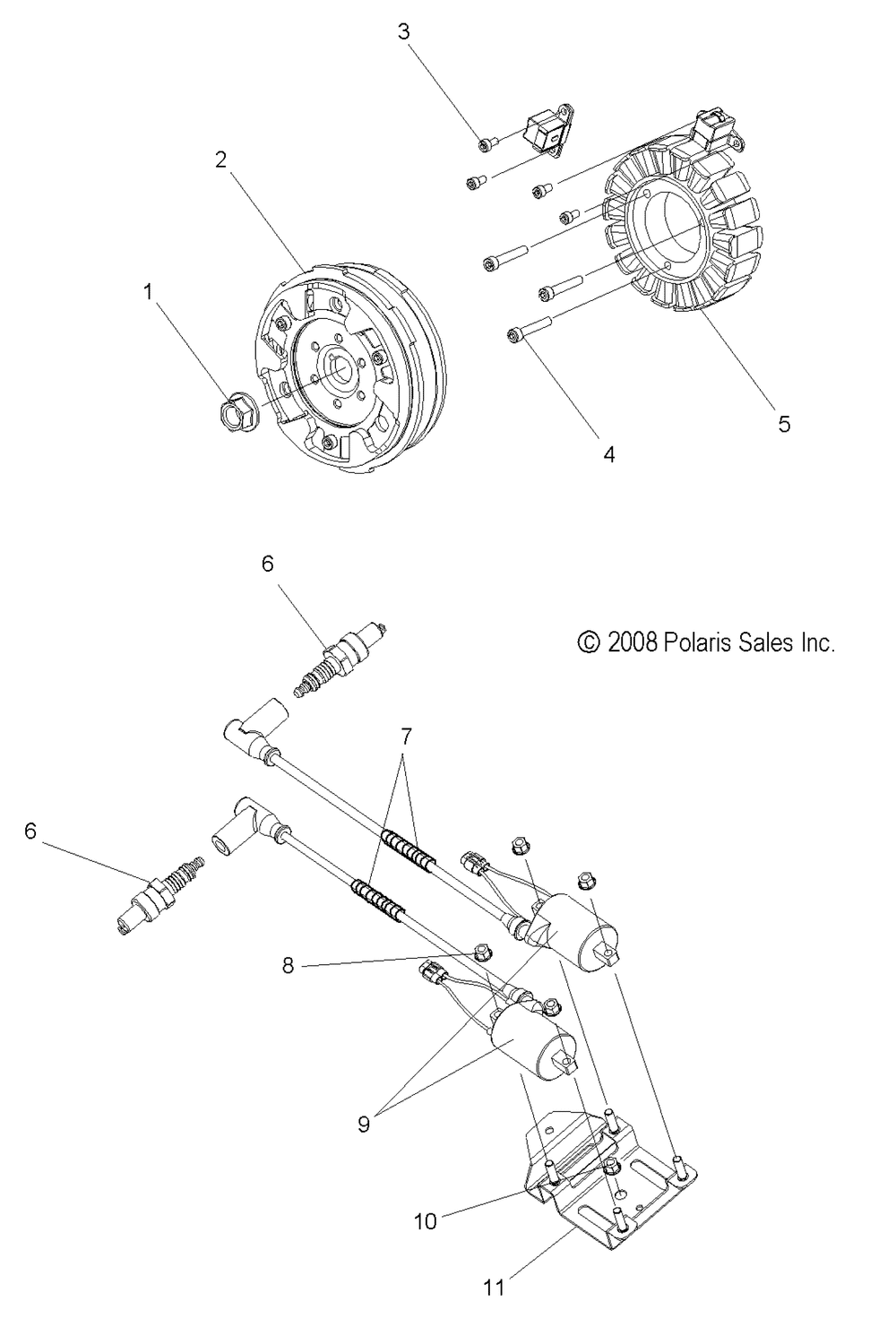 3
2
1
5
4
6
© 2008 Polaris Sales Inc.
7
6
8
9
10
11