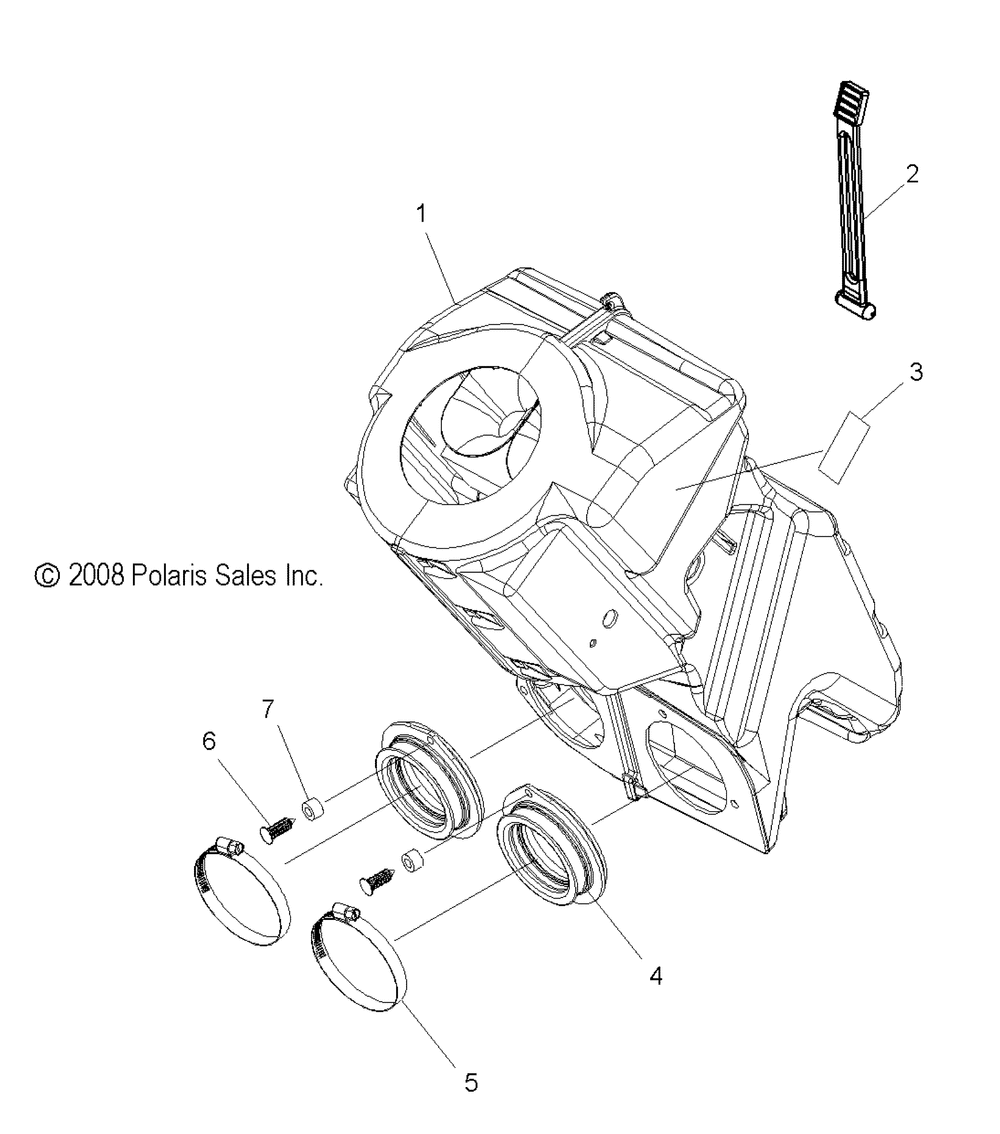 2

1

3

© 2008 Polaris Sales Inc.

7

6

4

5