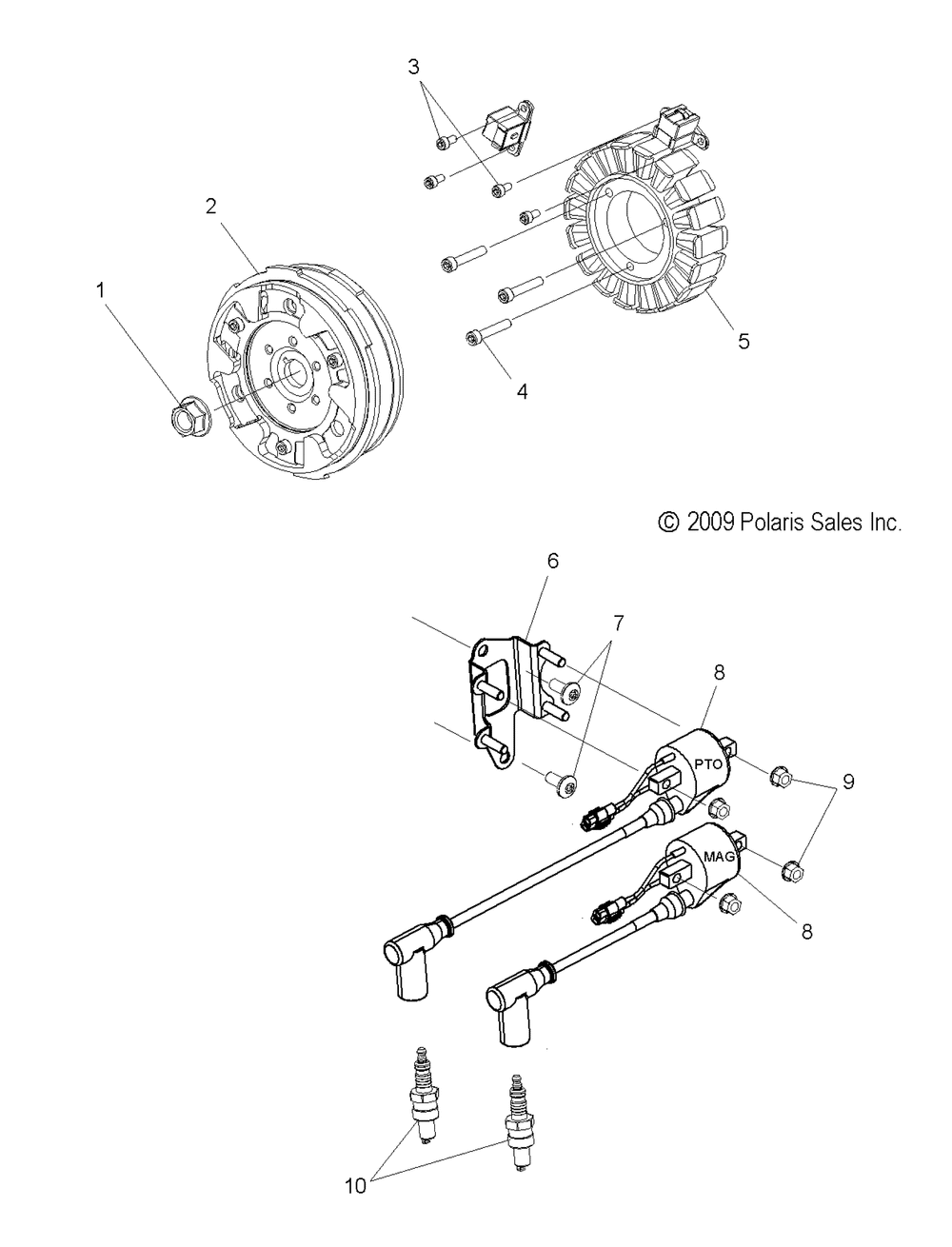 3

2

1

5

4

© 2009 Polaris Sales Inc.

6

7

8

PTO

9

MAG

8

10