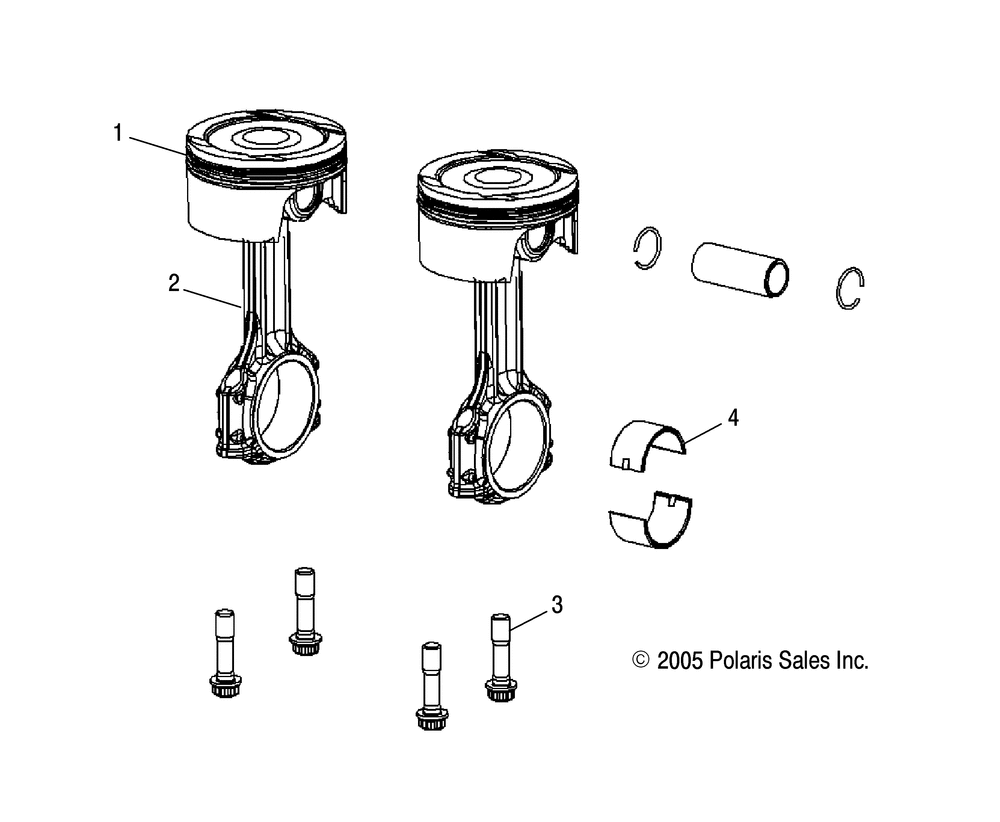 1
2
4
3
© 2005 Polaris Sales Inc.