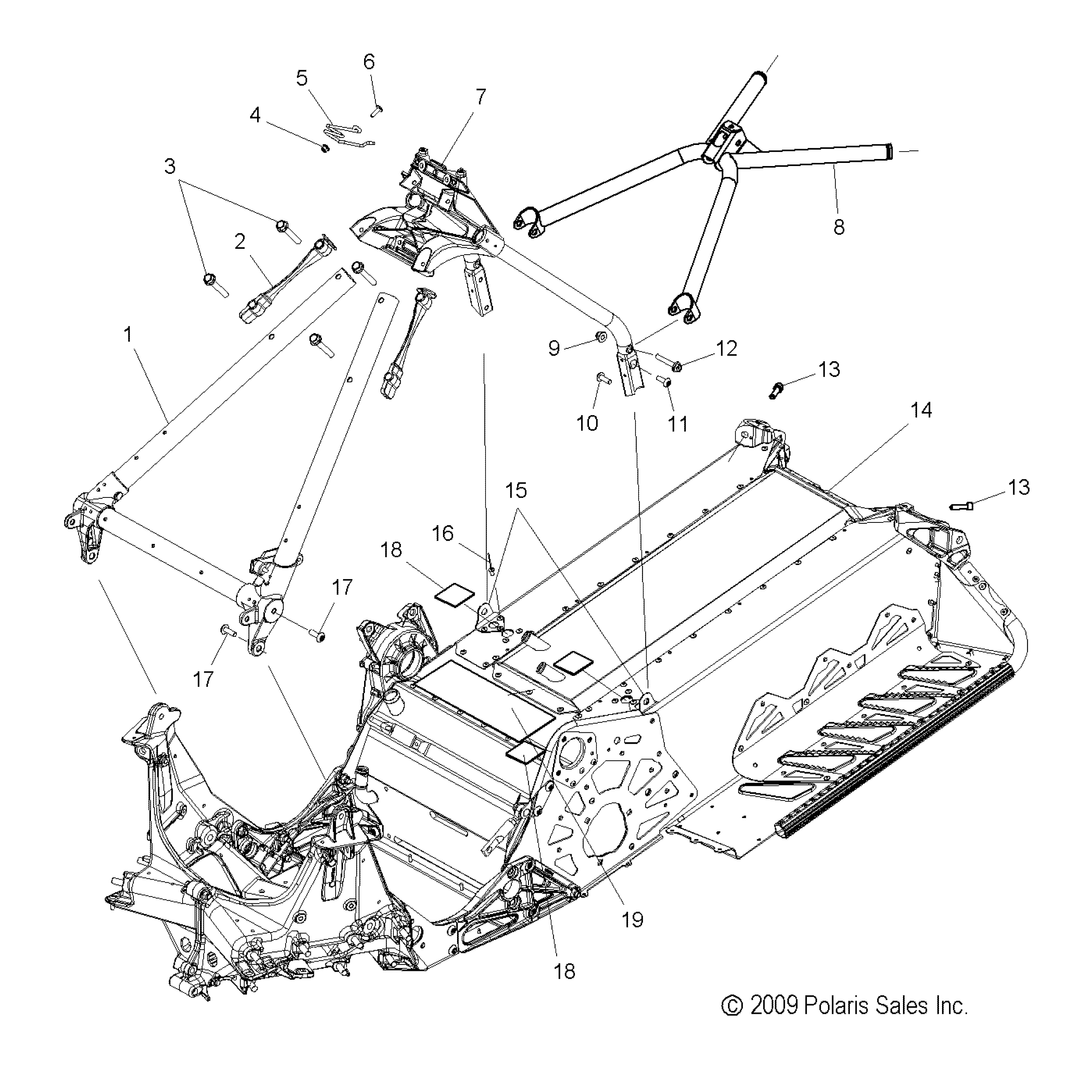 6
5
7
4
3
2
8
1
9
12
13
10
11
14
15
13
16
18
17
17
19
18
© 2009 Polaris Sales Inc.