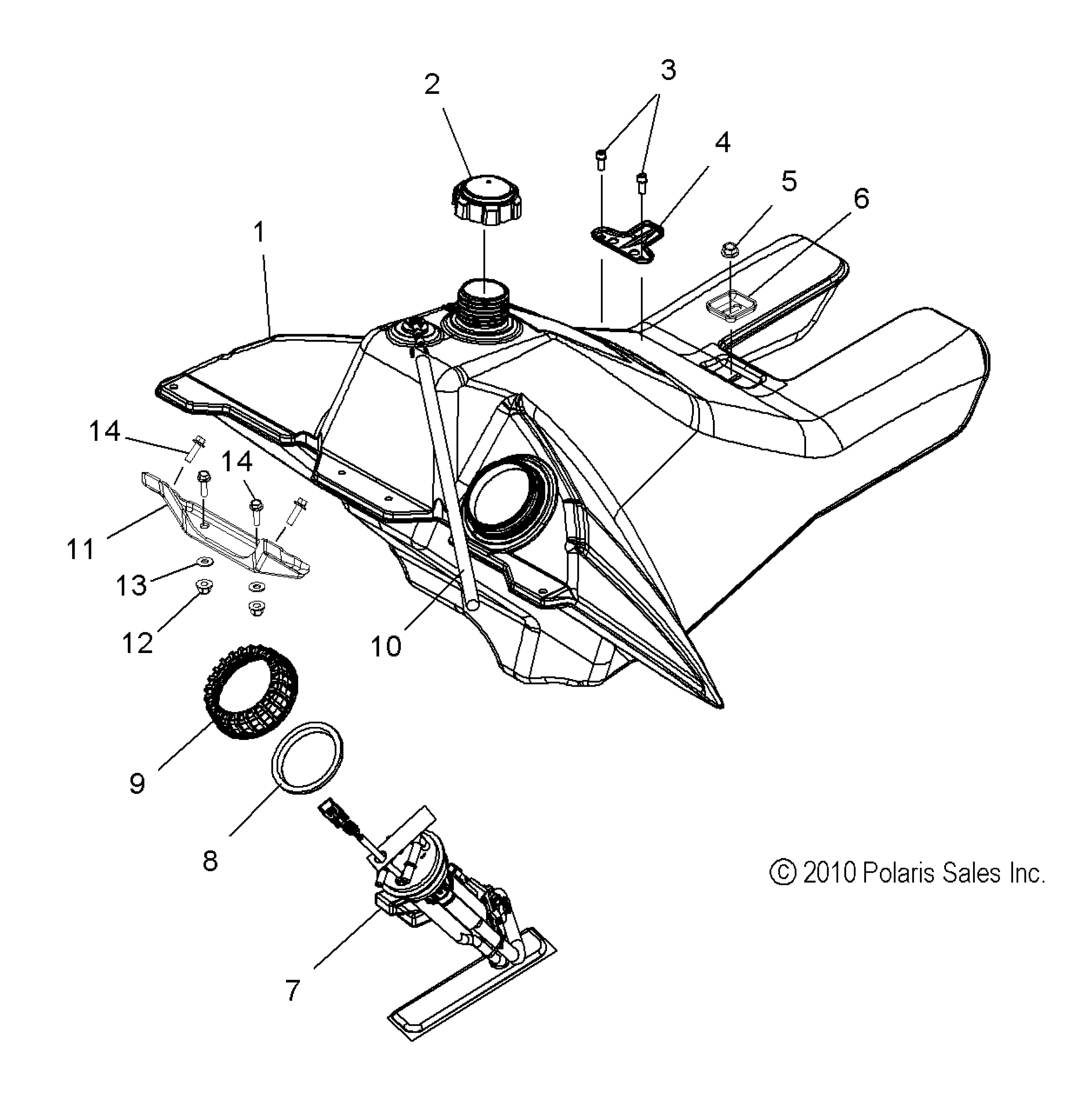 3
2
4
5
6
1
14
14
11
13
12
10
9
8
7
© 2010 Polaris Sales Inc.