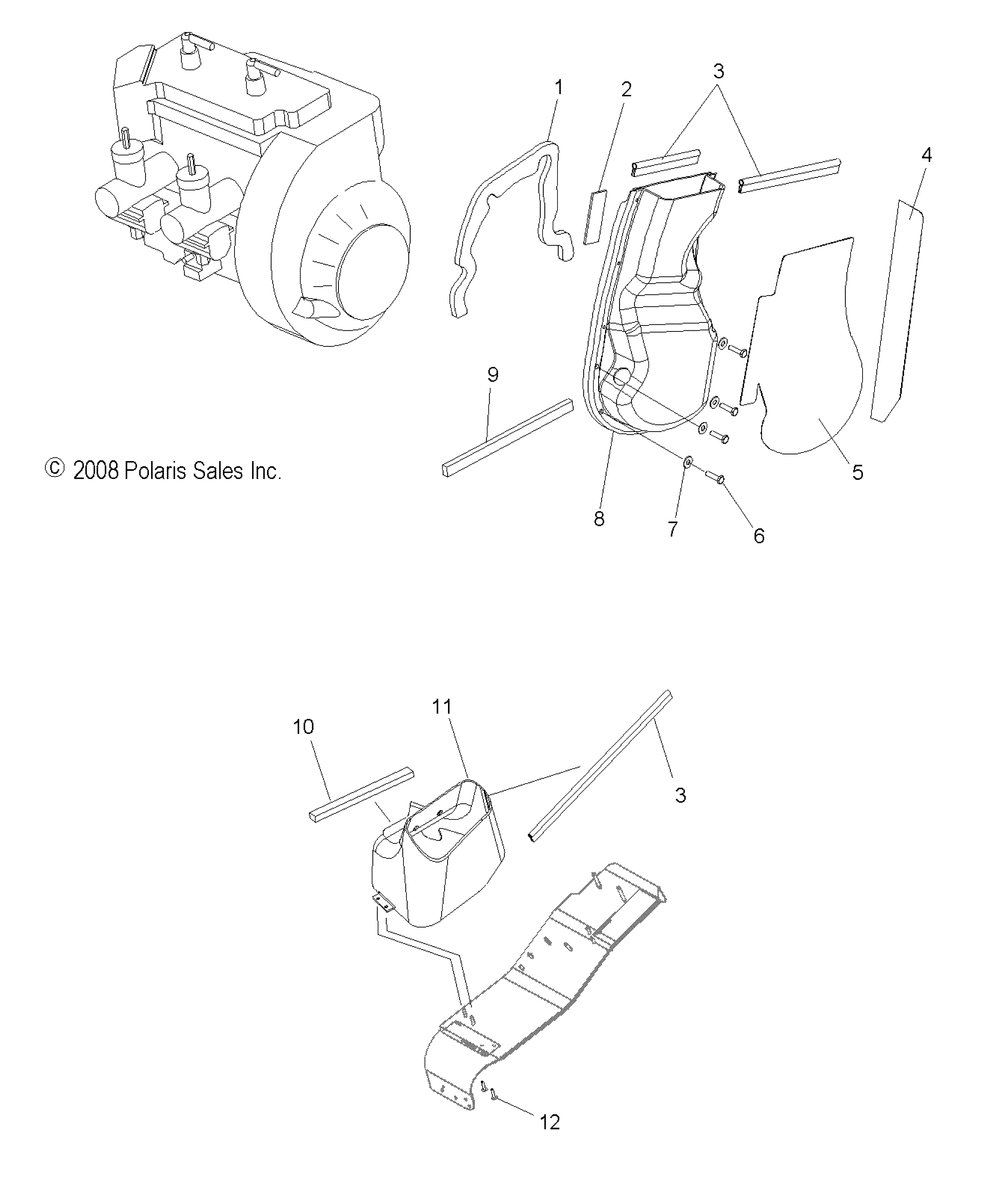 1
2
3
4
9
© 2008 Polaris Sales Inc.
5
8
7
6
10
11
3
12