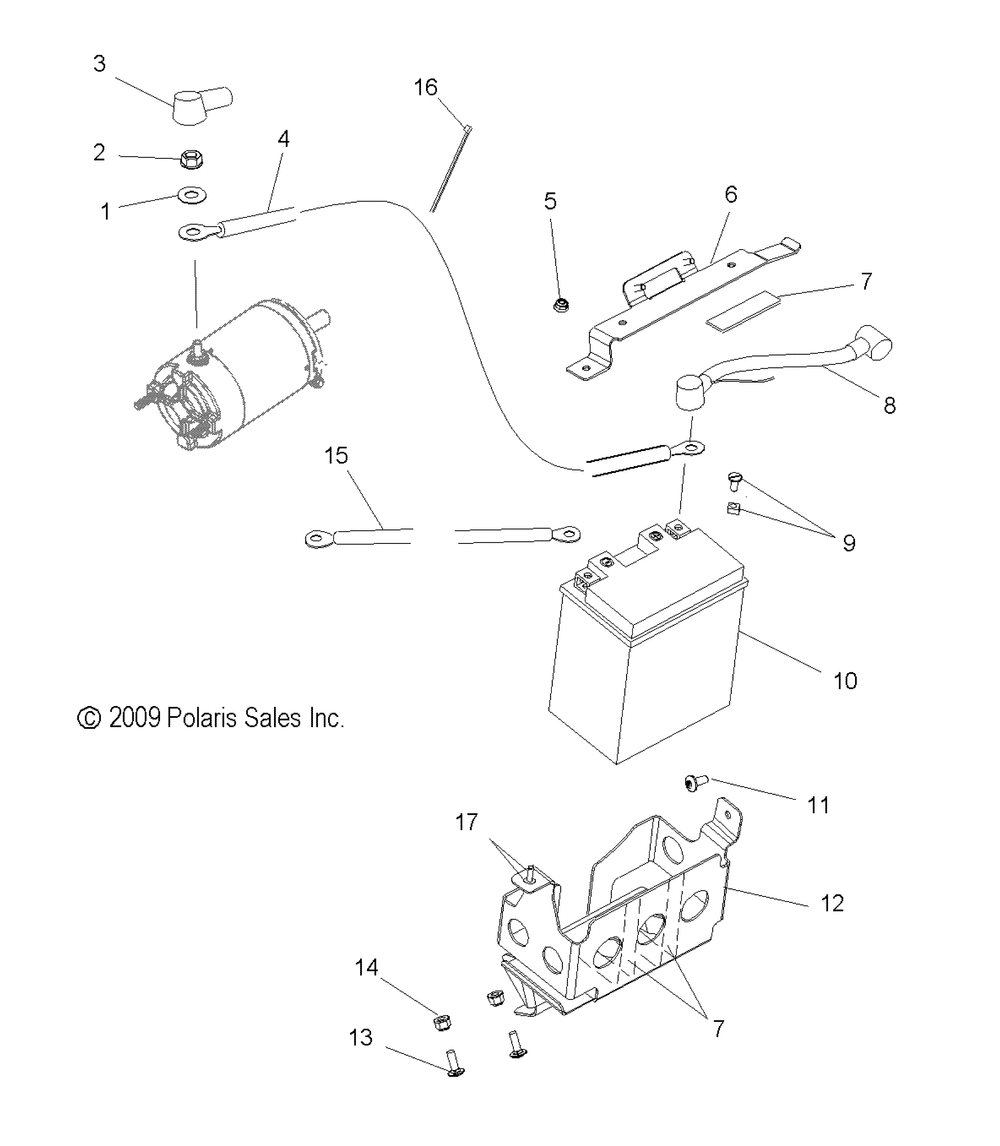 3
16
2
4
1
5
6
7
8
15
9
10
© 2009 Polaris Sales Inc.
11
17
12
14
7
13