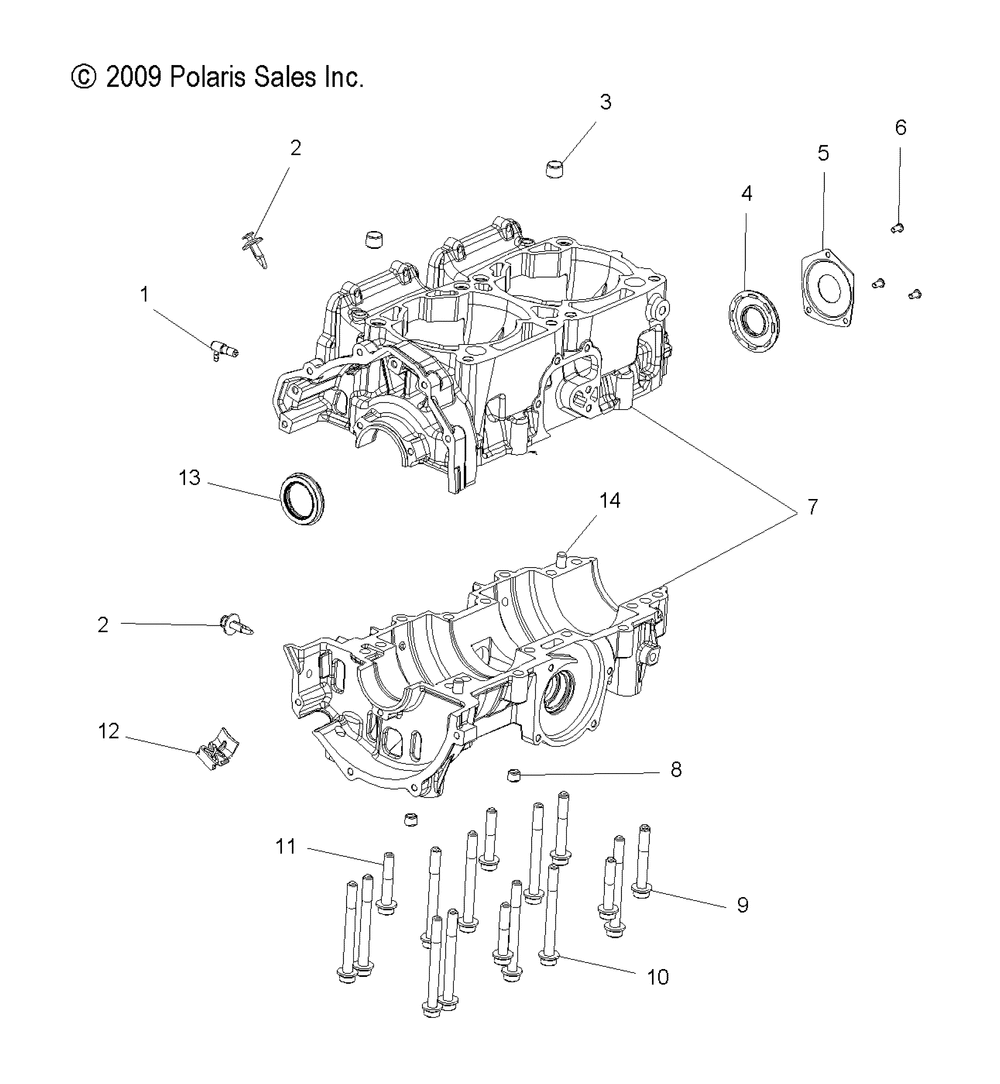 © 2009 Polaris Sales Inc.

3
2
6
5
4
1
13
14
7
2
12
8
11
9
10