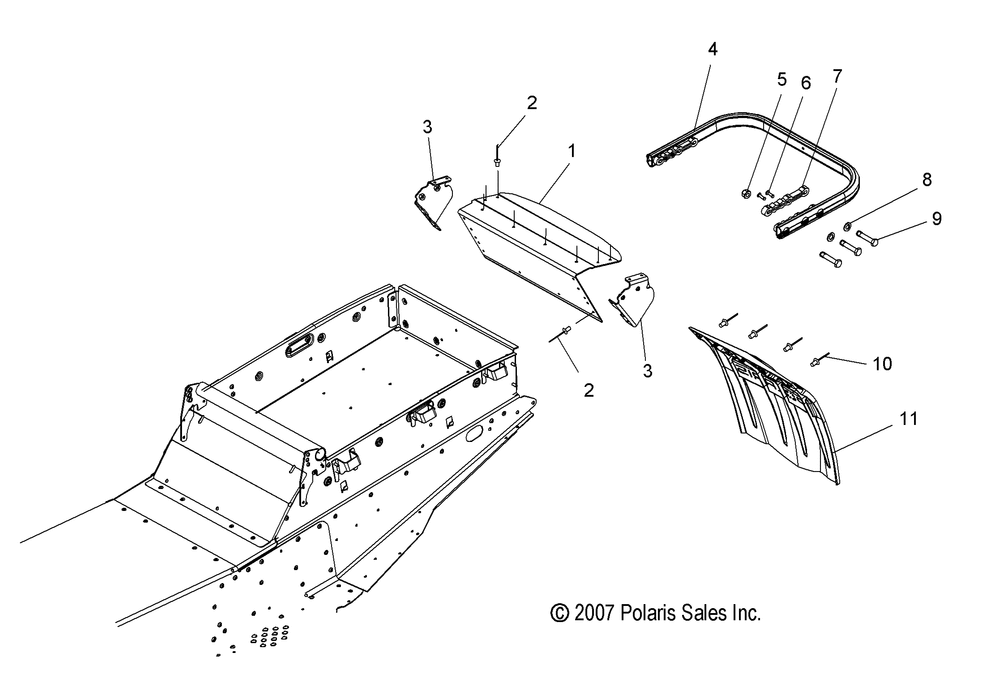 4
5
6
7
2
3
1
8
9
3
2
10
11
© 2007 Polaris Sales Inc.