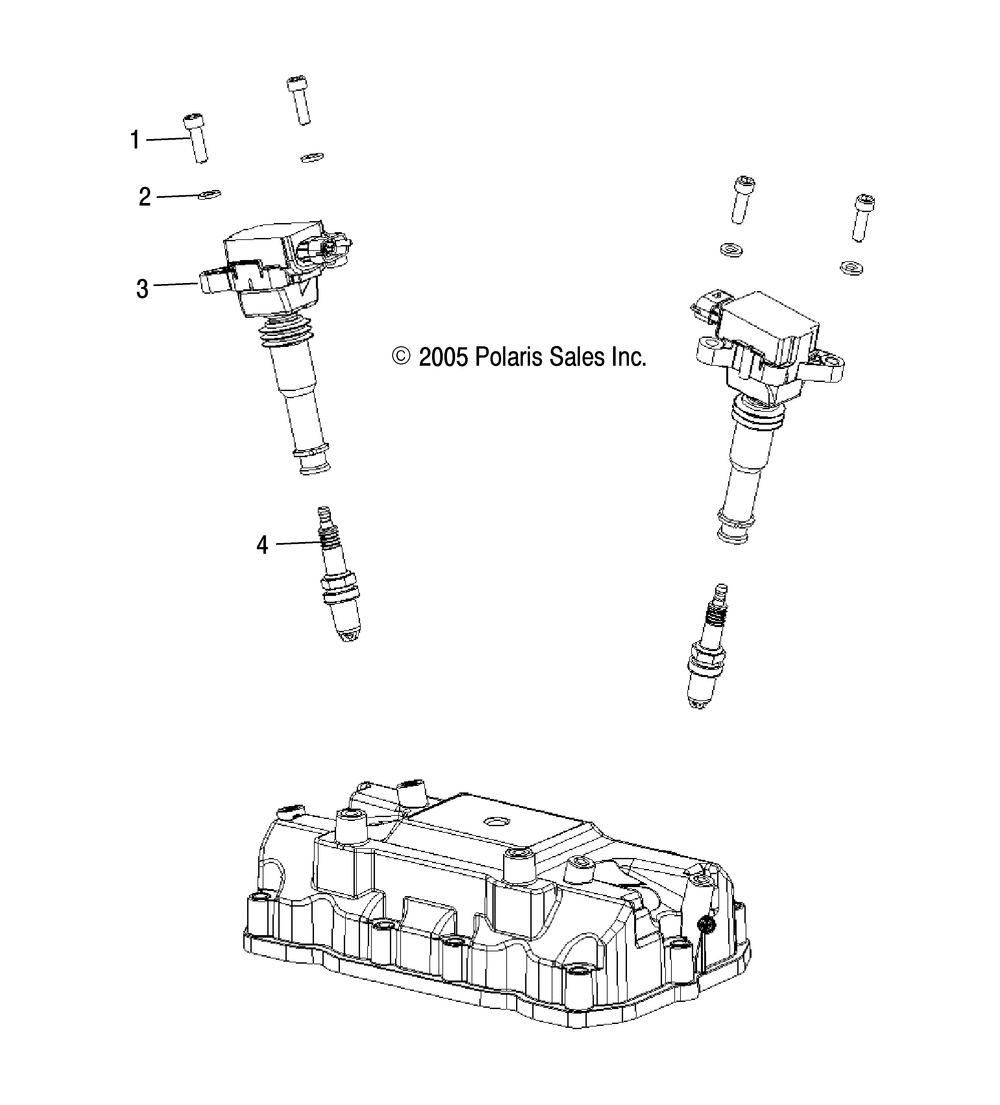 1
2
3
© 2005 Polaris Sales Inc.
4