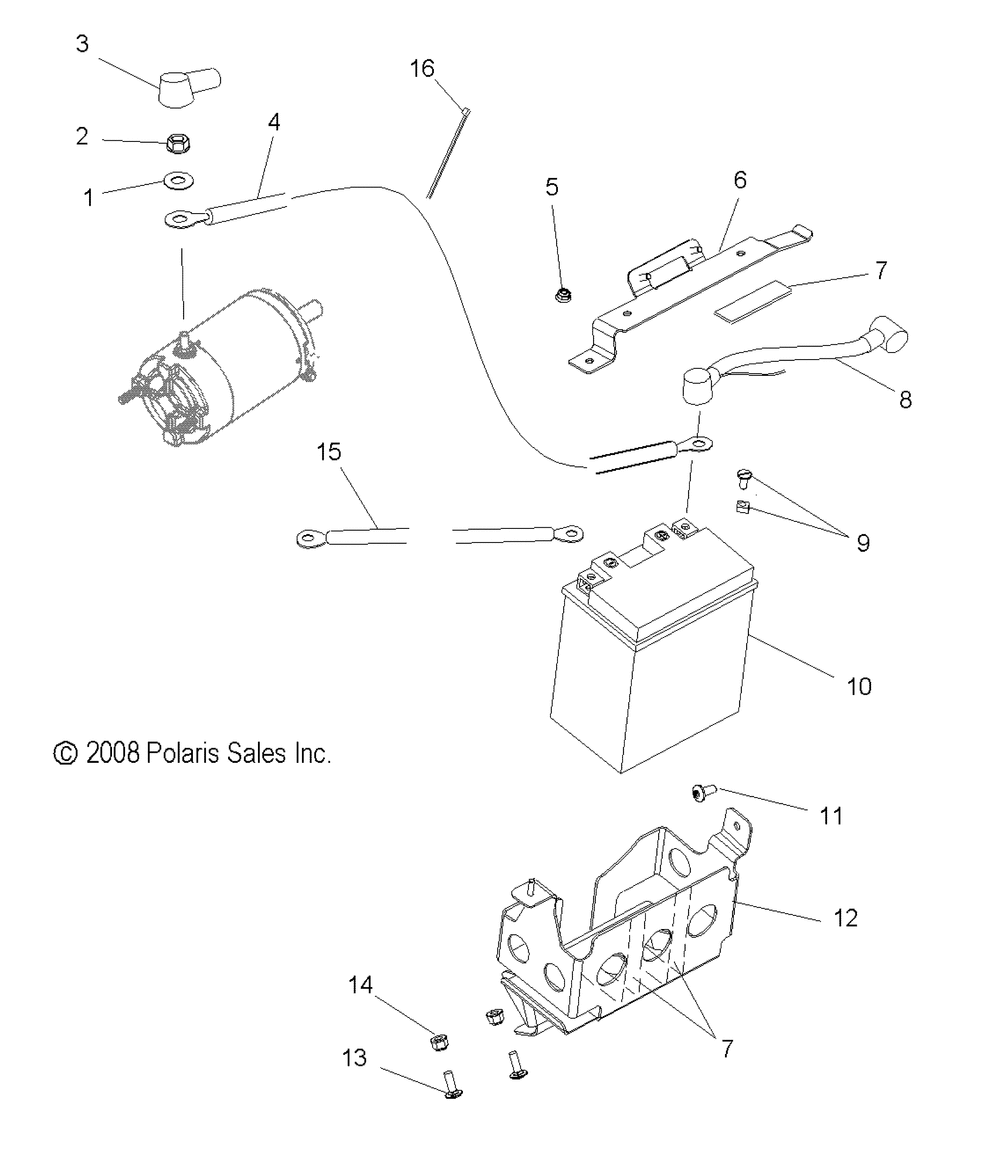 3

16

2

4

1

5

6

7

8

15

9

10

© 2008 Polaris Sales Inc.

11

12

14

7

13