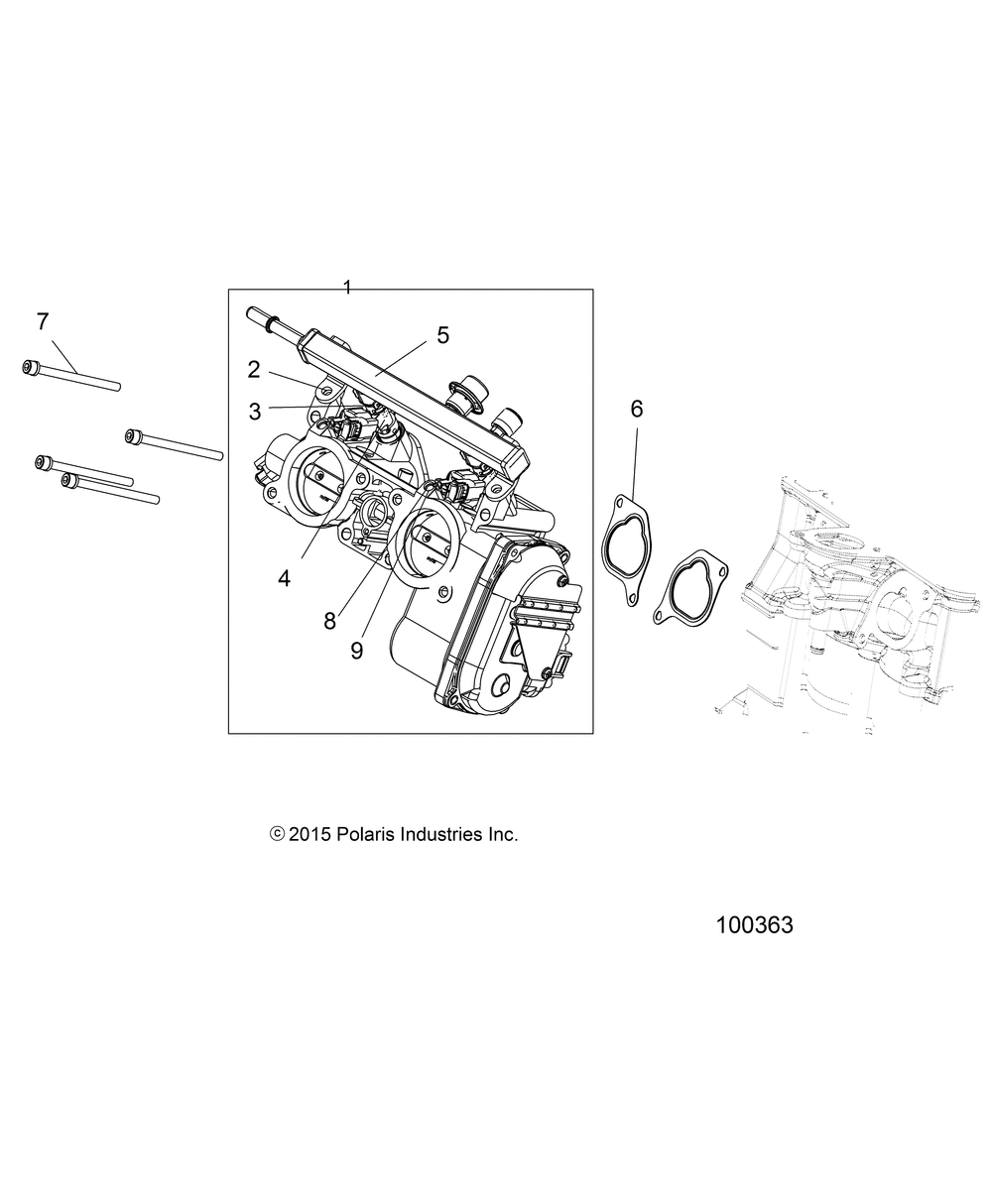 1
7
5
2
3
6
4
8
9

© 2015 Polaris Industries Inc.

100363