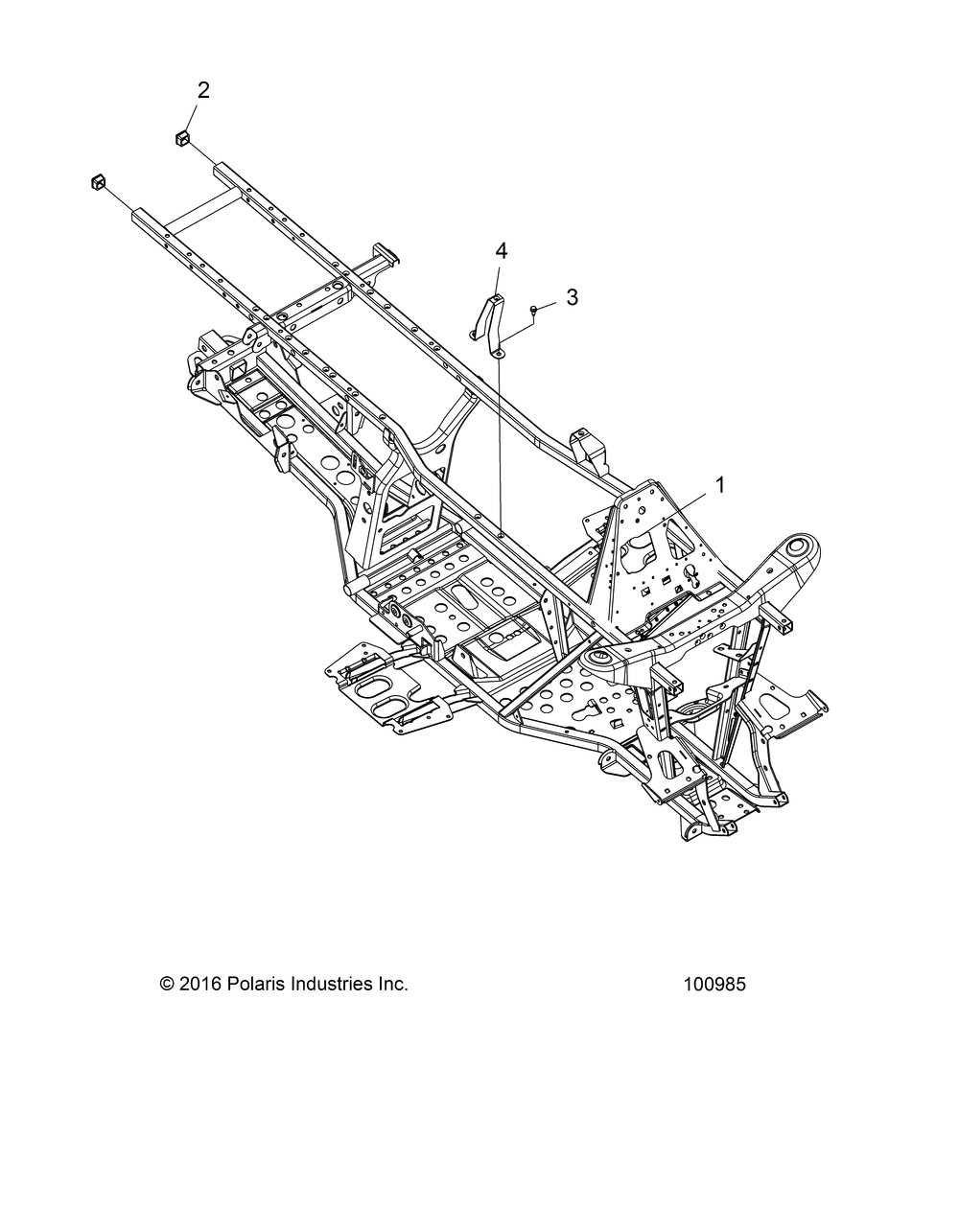 2

4

3

1

© 2016 Polaris Industries Inc.

100985