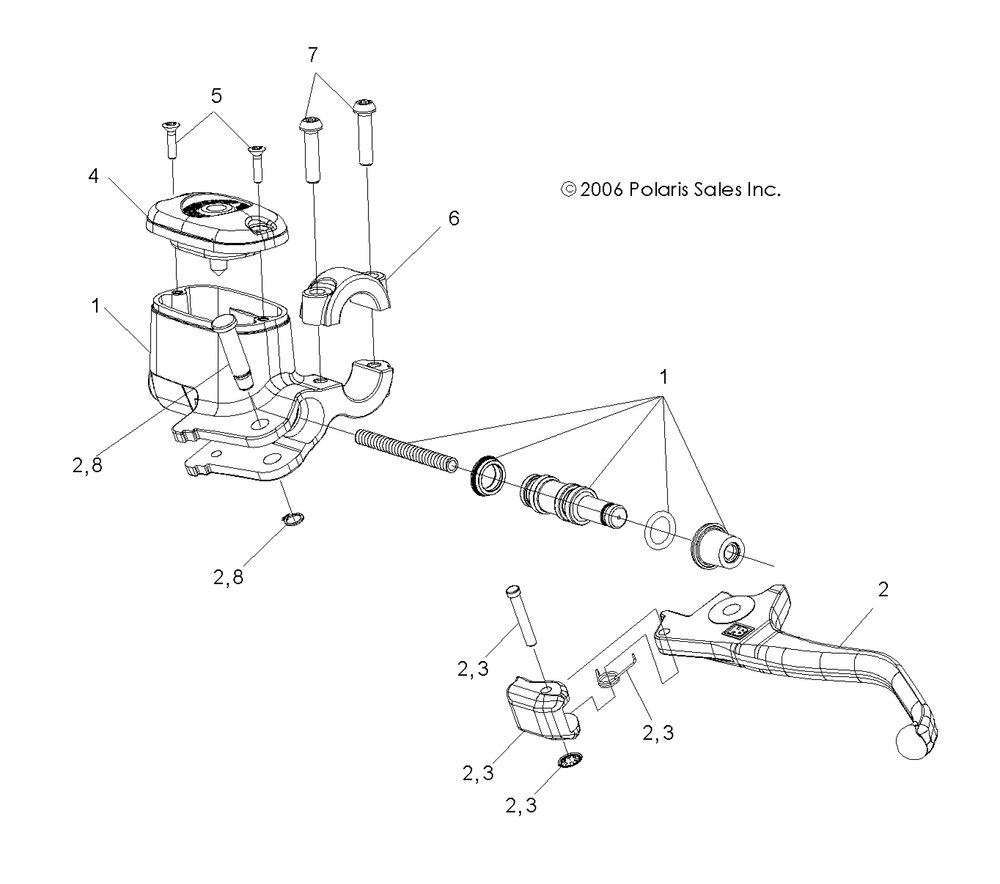 7
5
4
© 2006 Polaris Sales Inc.
6
1
1
2,8
2,8
2
2,3
2,3
2,3
2,3