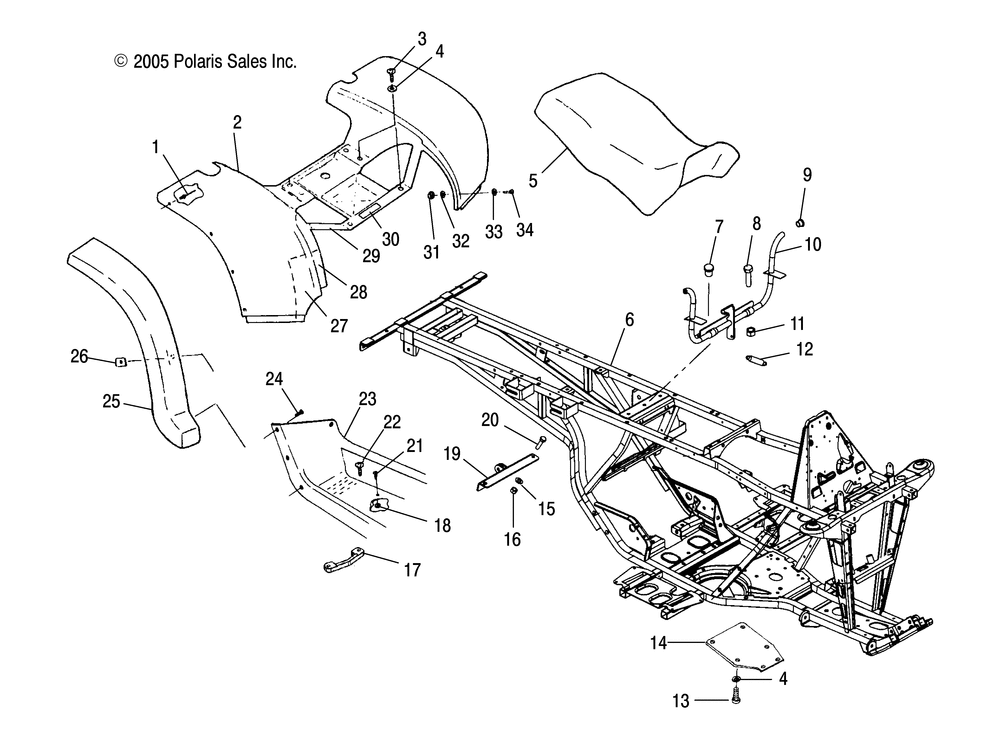 © 2005 Polaris Sales Inc.

3
4
2
1
5
9
7
8
10
30
31
32
33
34
29
28
27
6
11
12
26
25
24
23
22
21
20
19
15
16
18
17
14
4
13