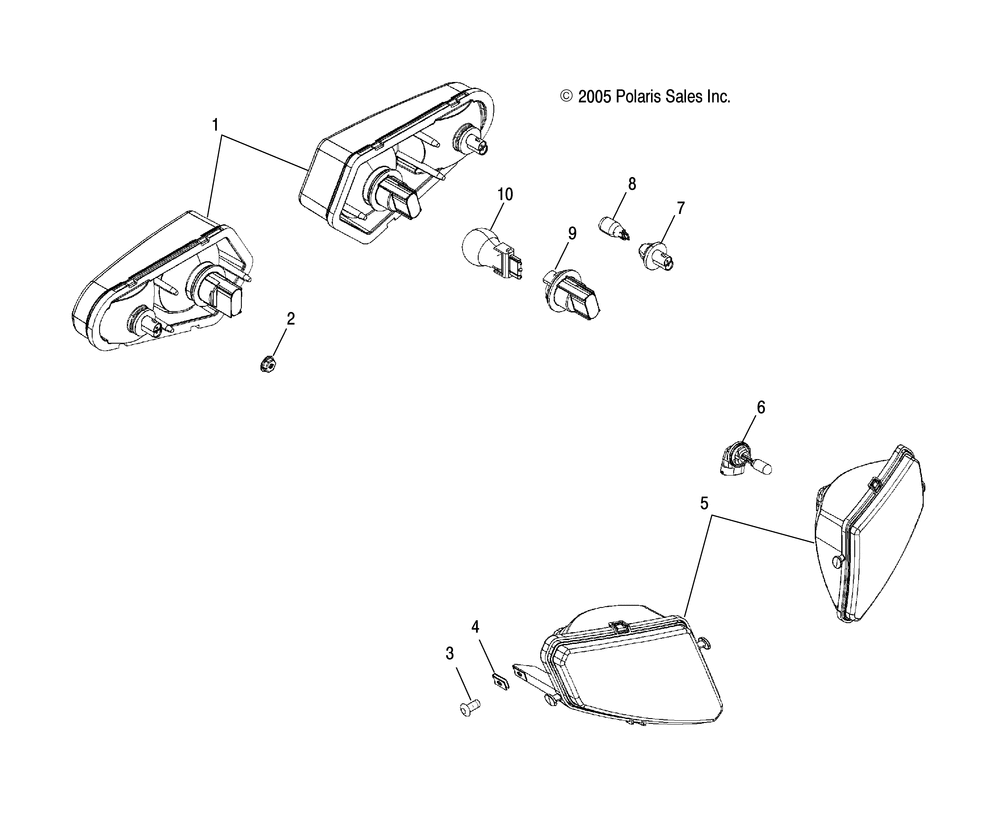 © 2005 Polaris Sales Inc.

1

10

8

7

9

2

6

5

4

3