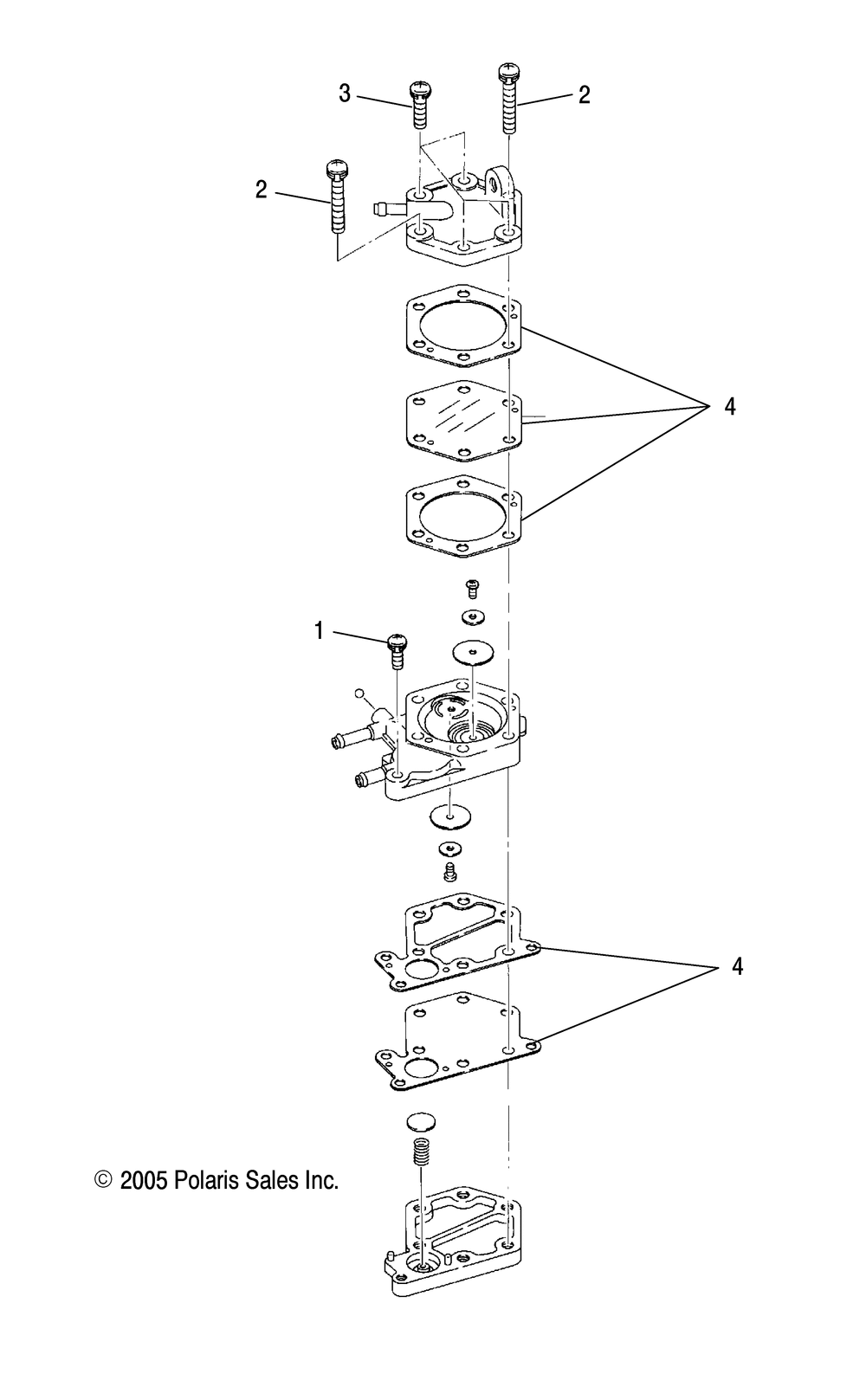 3

2

2

4

1

4

© 2005 Polaris Sales Inc.