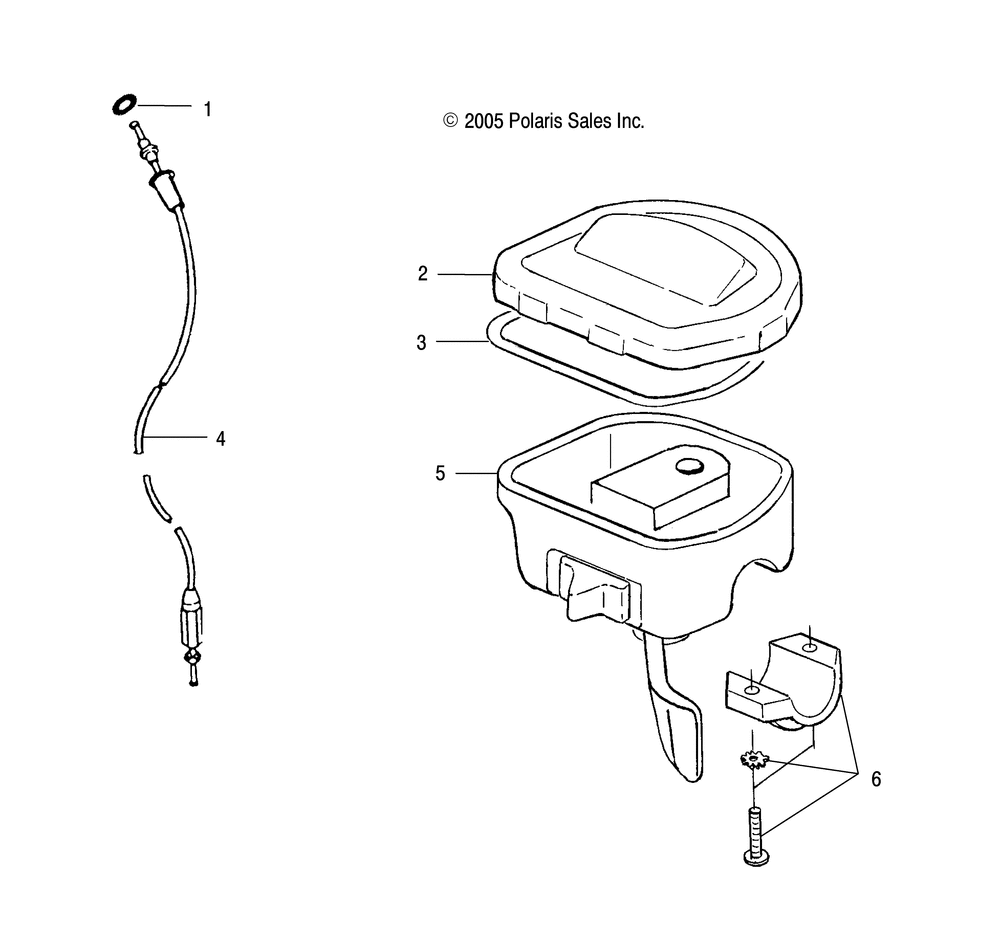 1

© 2005 Polaris Sales Inc.

2

3

4

5

6