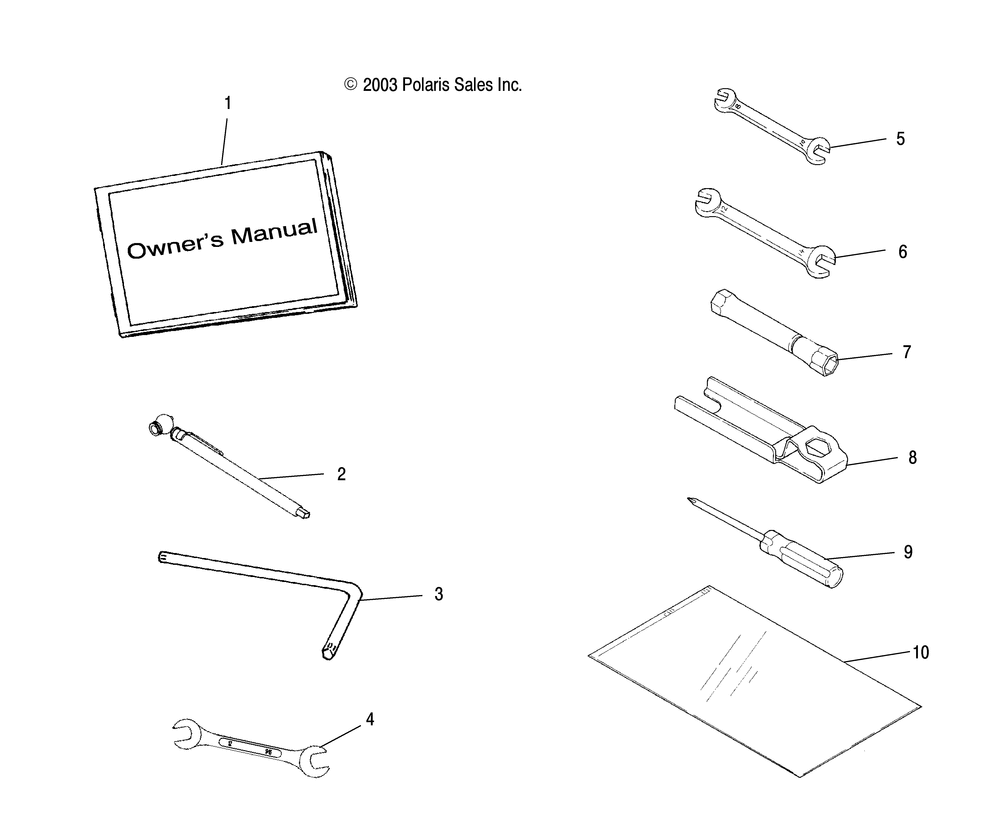 © 2003 Polaris Sales Inc.

1

Owner's Manual

2

3

4

5

6

7

8

9

10