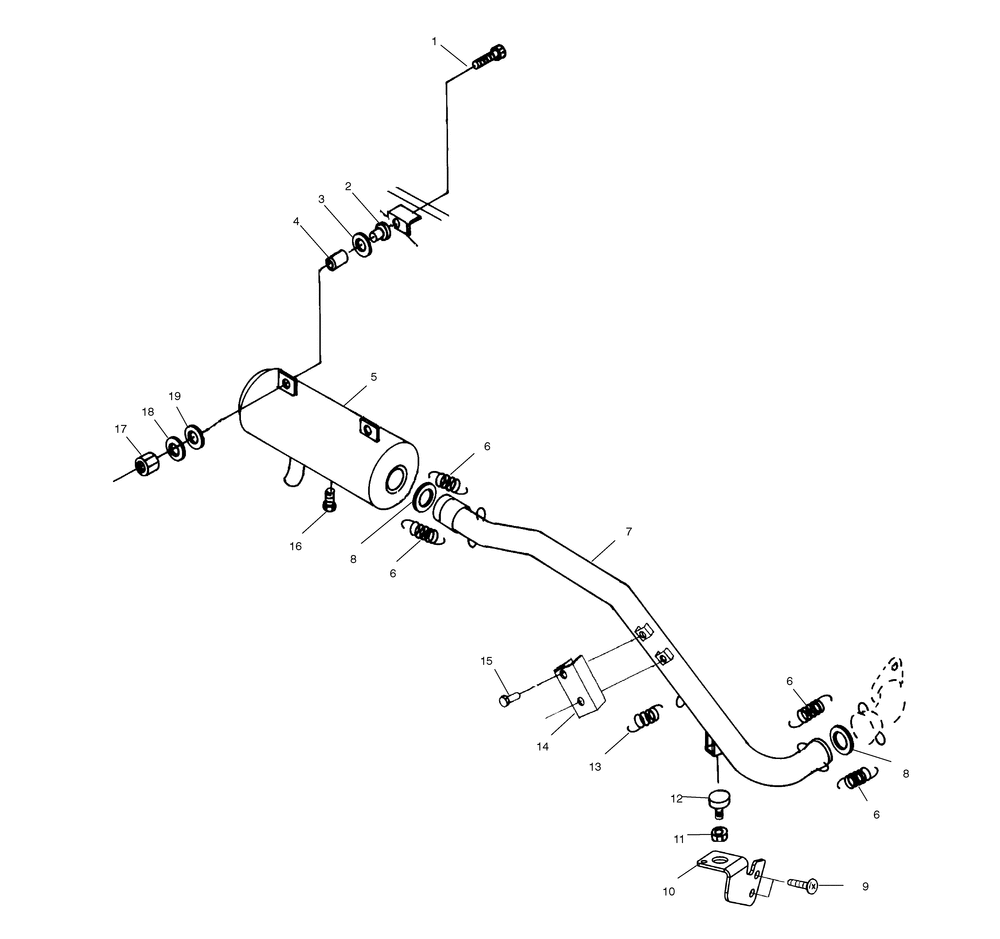 1
2
3
4
5
19
18
17
6
16
8
6
7
15
14
13
6
8
6
12
11
10
9