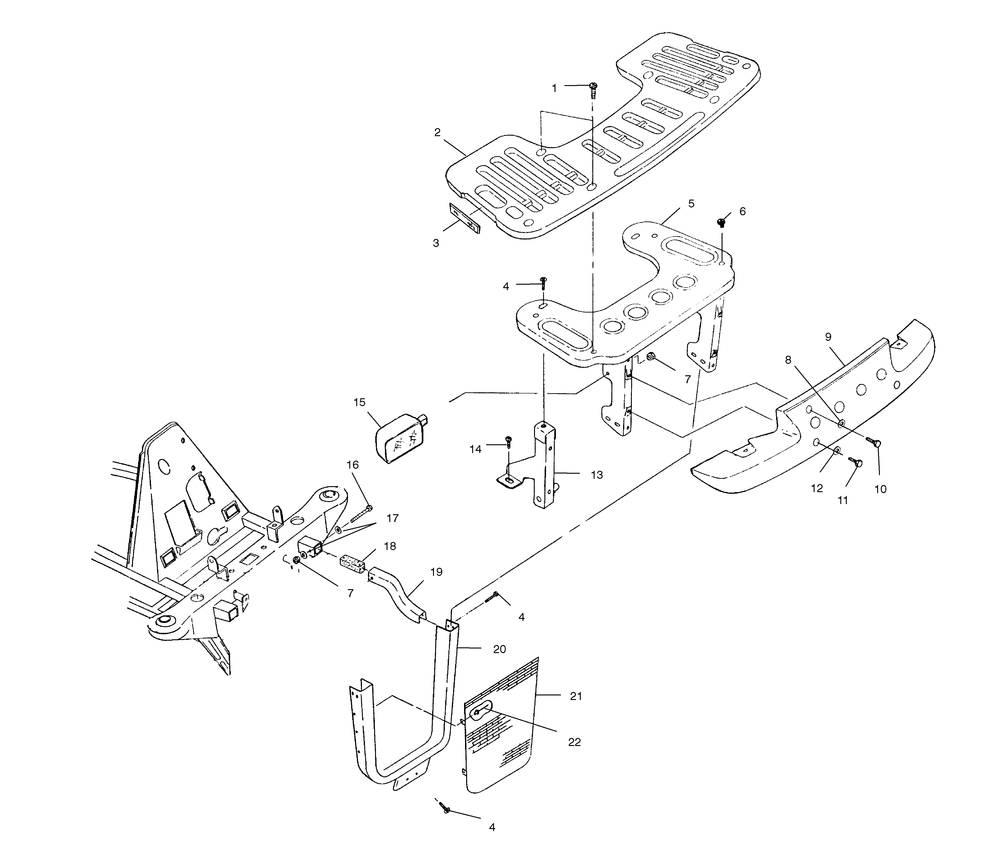 1
2
3
5
6
4
9
8
7
15
14
13
12
11
10
16
17
18
7
19
4
20
21
22
4