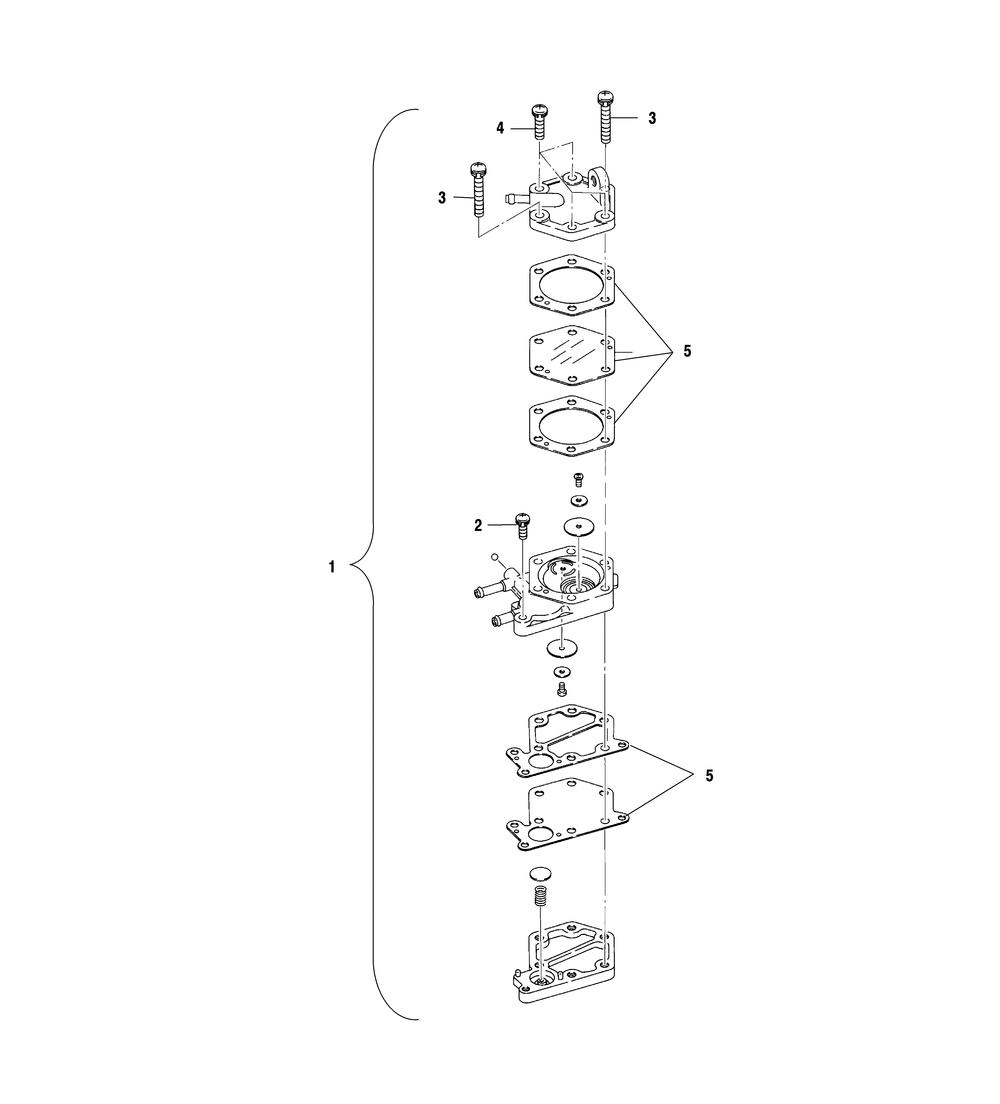 4
3
3
5
2
1
5