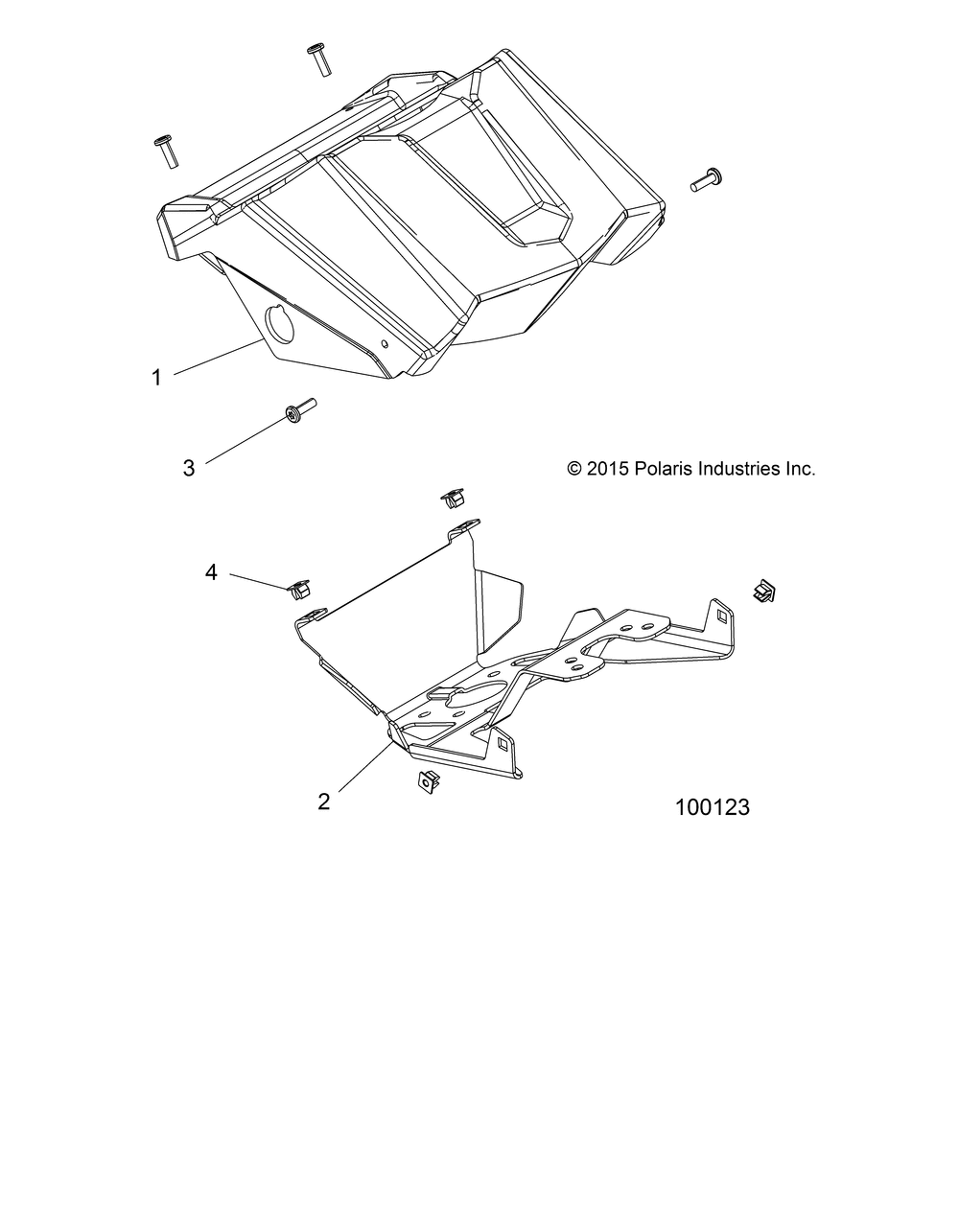 1

3

© 2015 Polaris Industries Inc.

4

2

100123