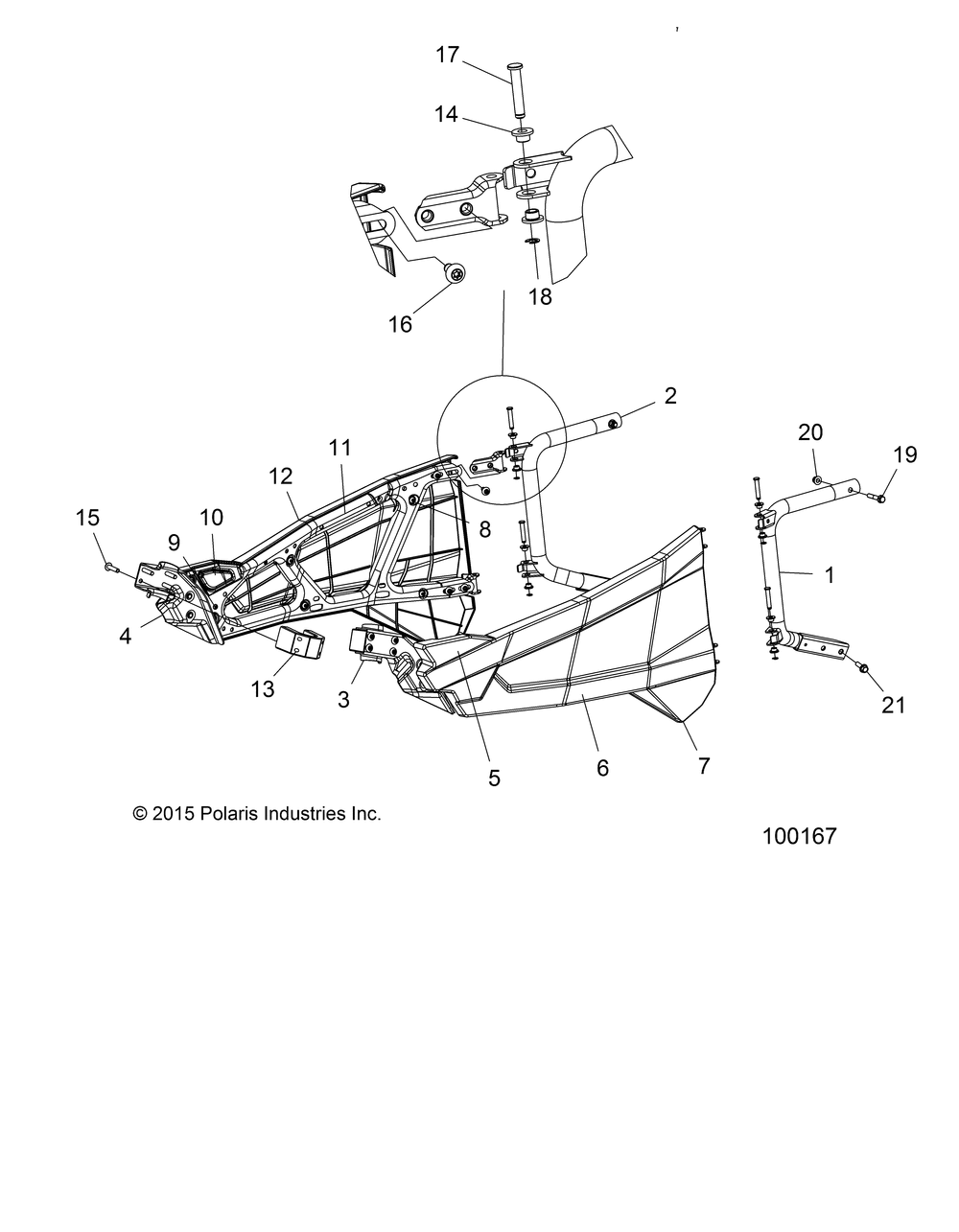 17
14
18
16
2
20
19
11
12
8
15
10
9
1
4
13
3
21
5
6
7
© 2015 Polaris Industries Inc.
100167