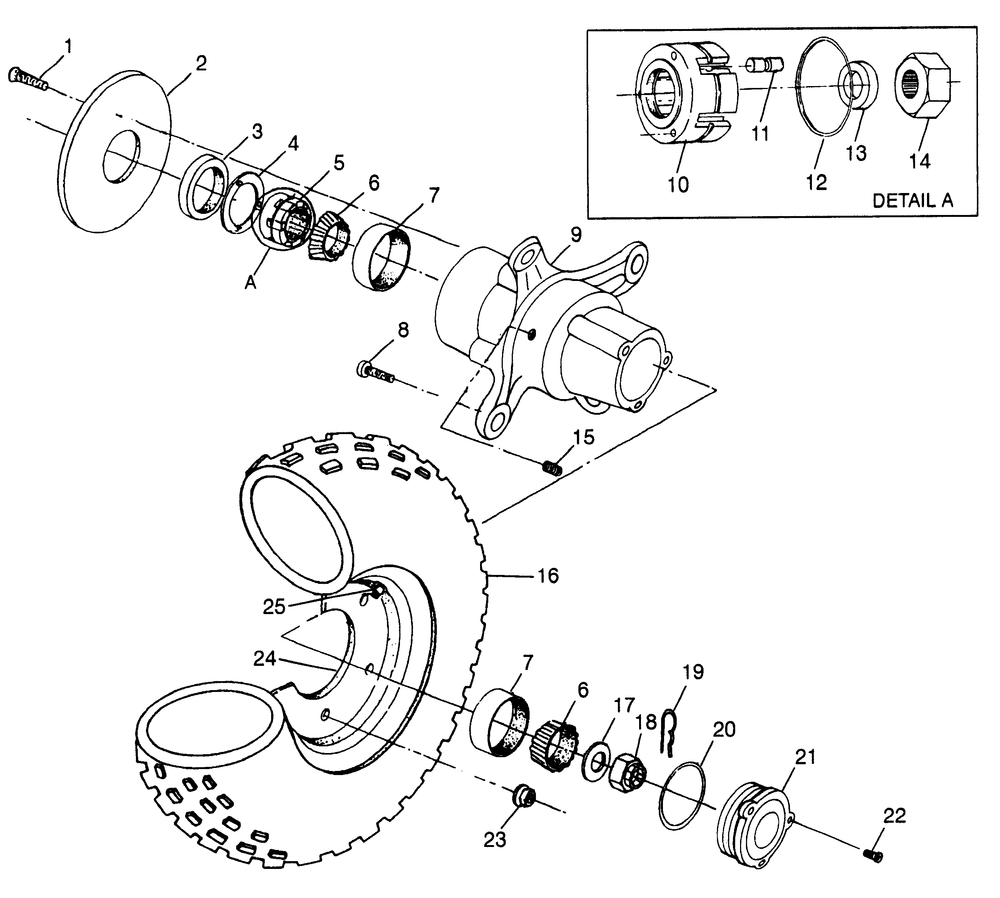 1
2
3
4
5
6
7
A
8
9
10
11
12
13
14
DETAIL A
15
16
25
24
7
6
17
18
19
20
21
22
23