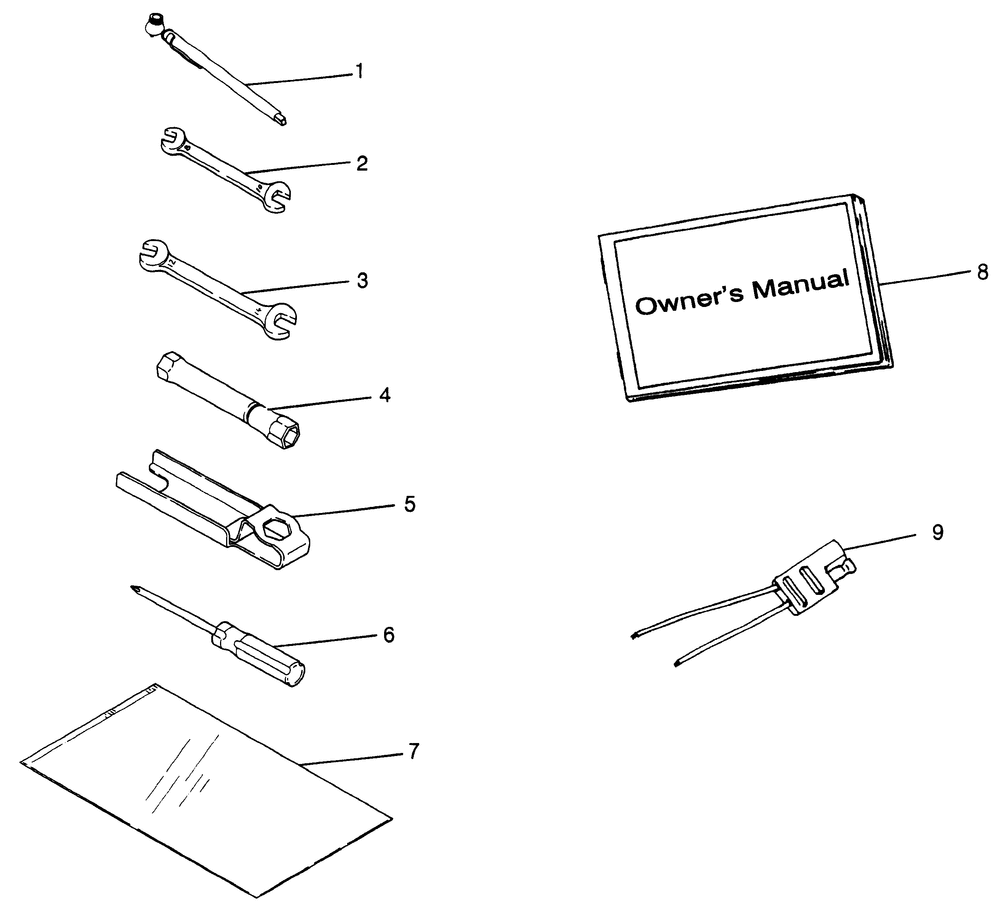 1
2
3
4
5
6
7
Owner's Manual
8
9