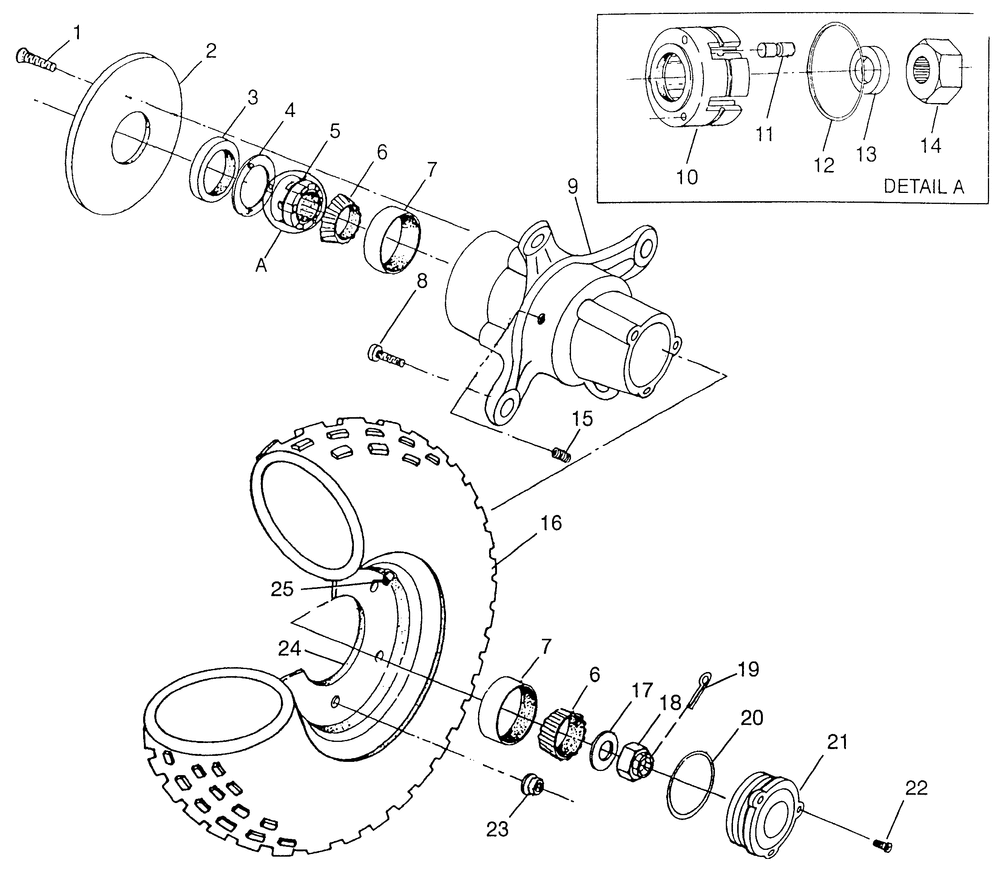 1
2
3
4
5
6
7
A
8
9
10
11
12
13
14
DETAIL A
15
16
25
24
7
6
17
18
19
20
21
22
23