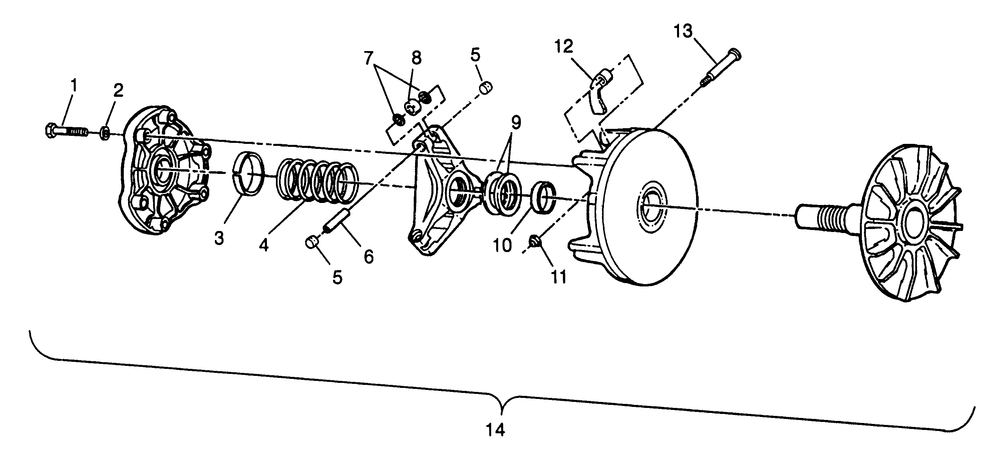 1
2
7
8
5
12
13
9
3
4
6
5
10
11
14