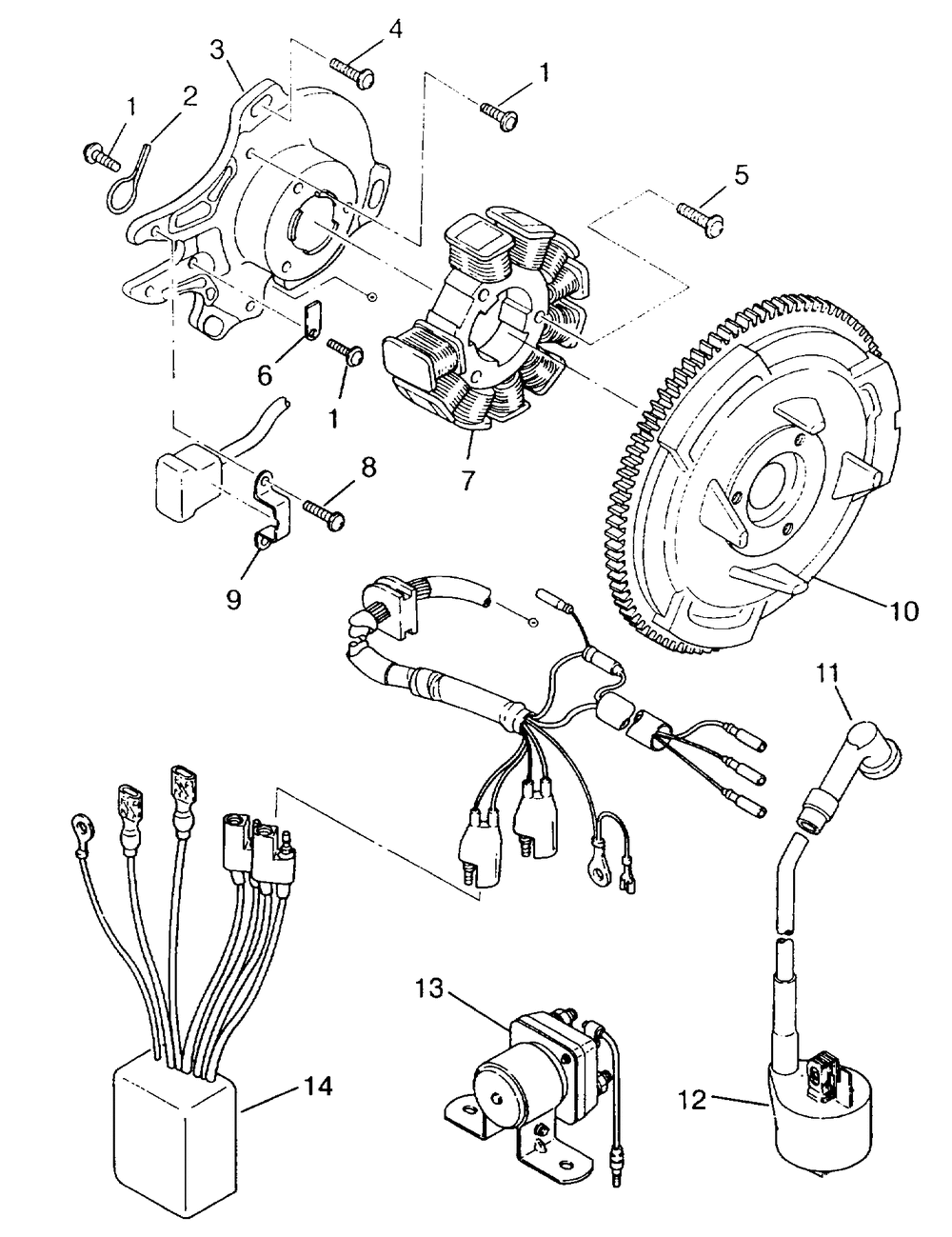 3
4
1
2
1
5
6
1
7
8
9
10
11
13
14
12