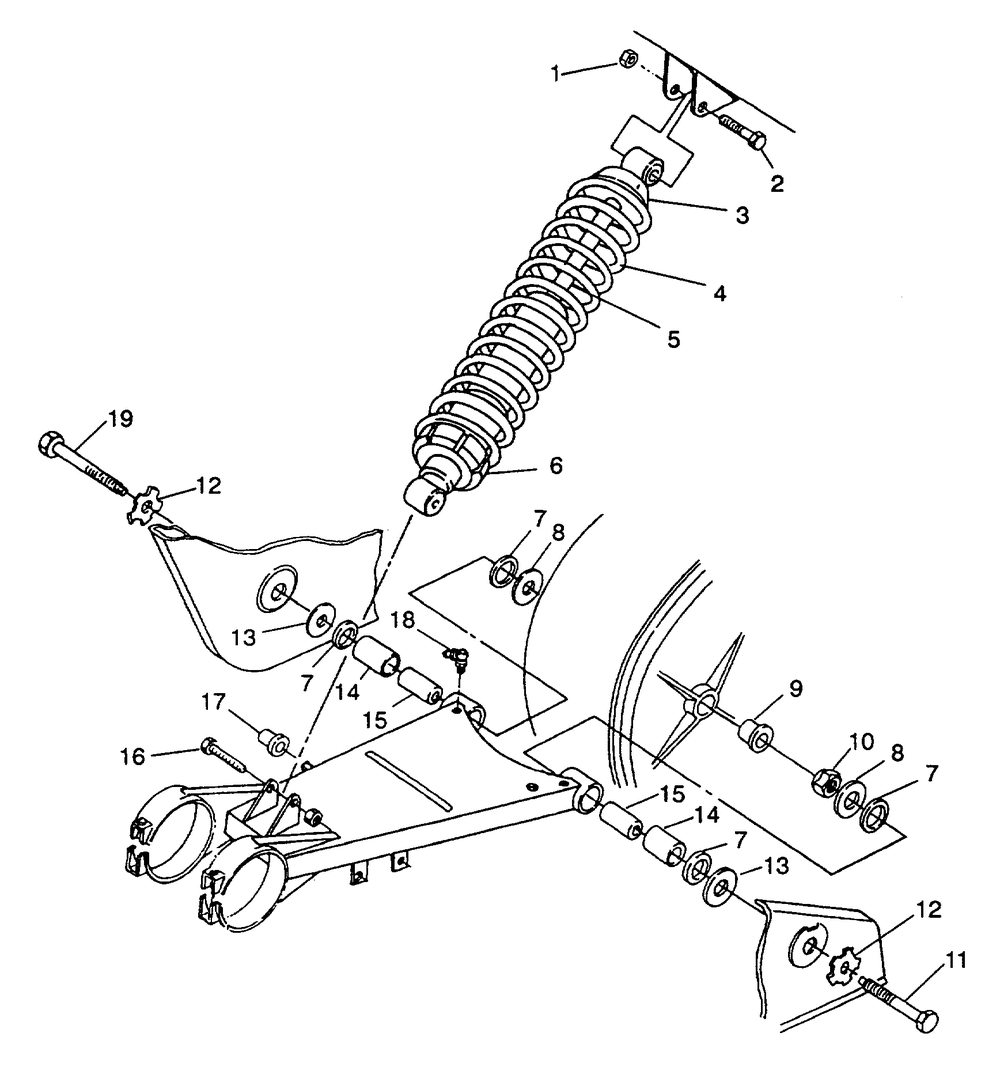 1
2
3
4
5
19
12
6
7
8
13
7
14
18
15
17
16
9
10
8
7
15
14
7
13
12
11