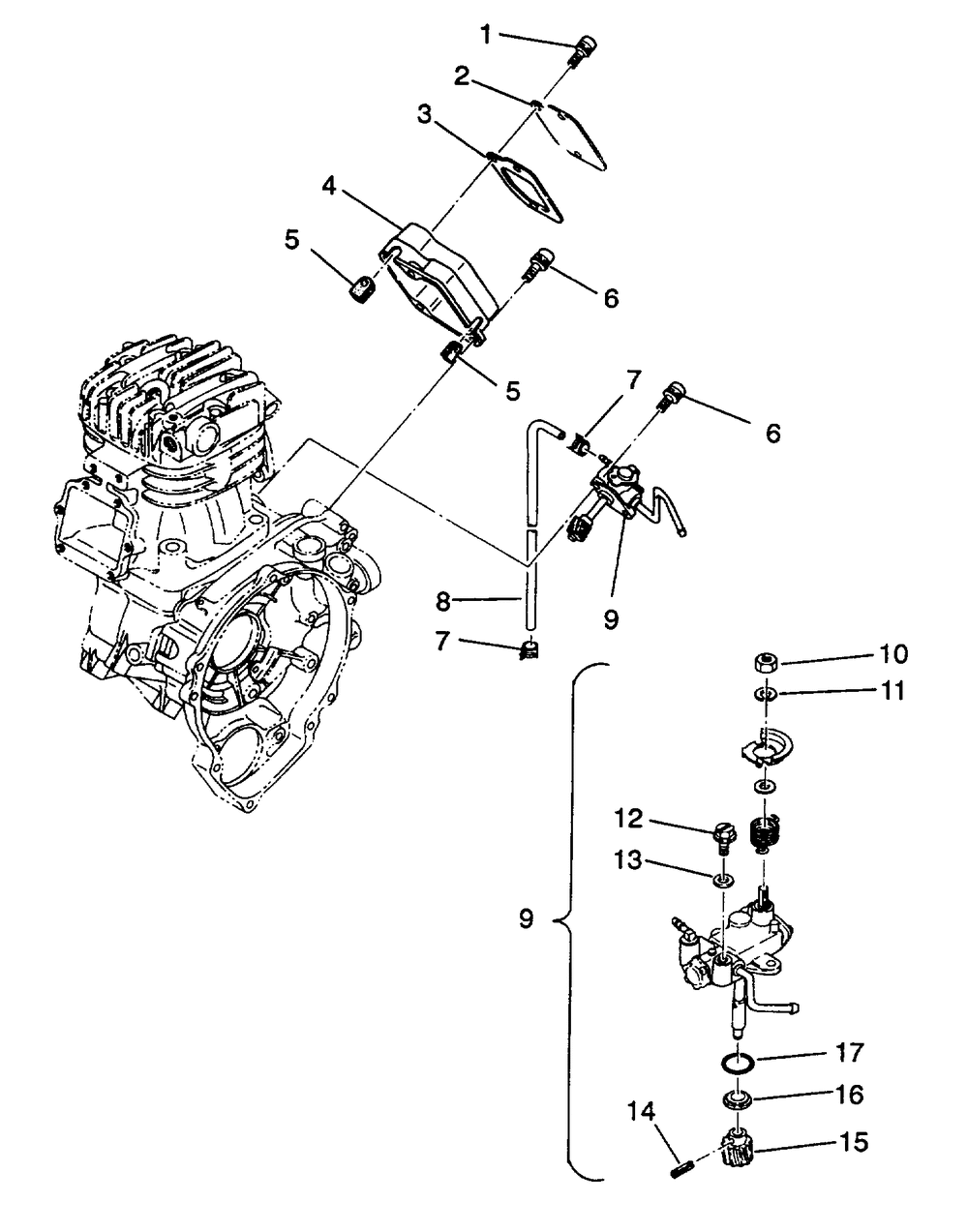 1
2
3
4
5
6
5
7
6
8
9
7
10
11
12
13
9
17
16
14
15