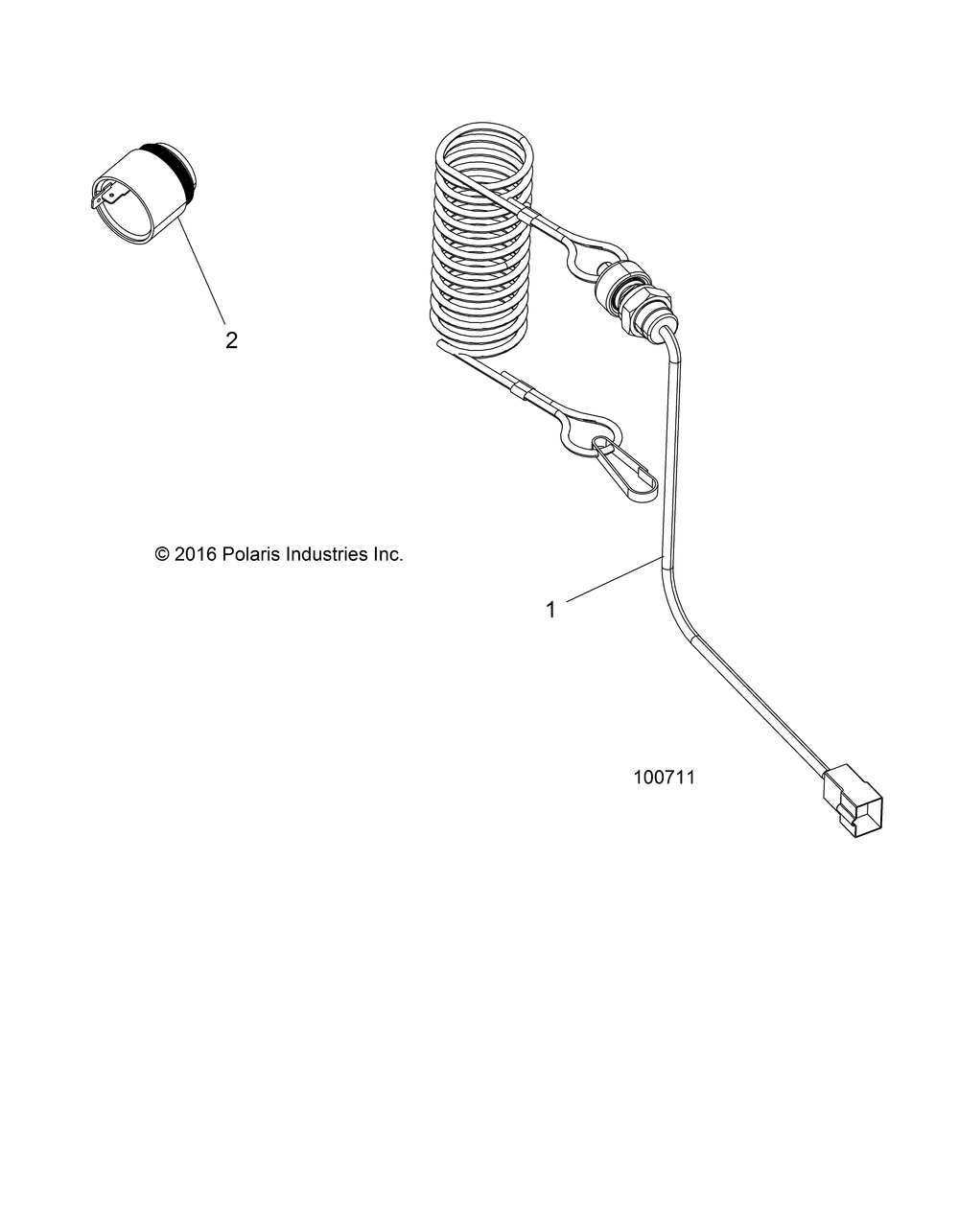 2

© 2016 Polaris Industries Inc.

1

100711