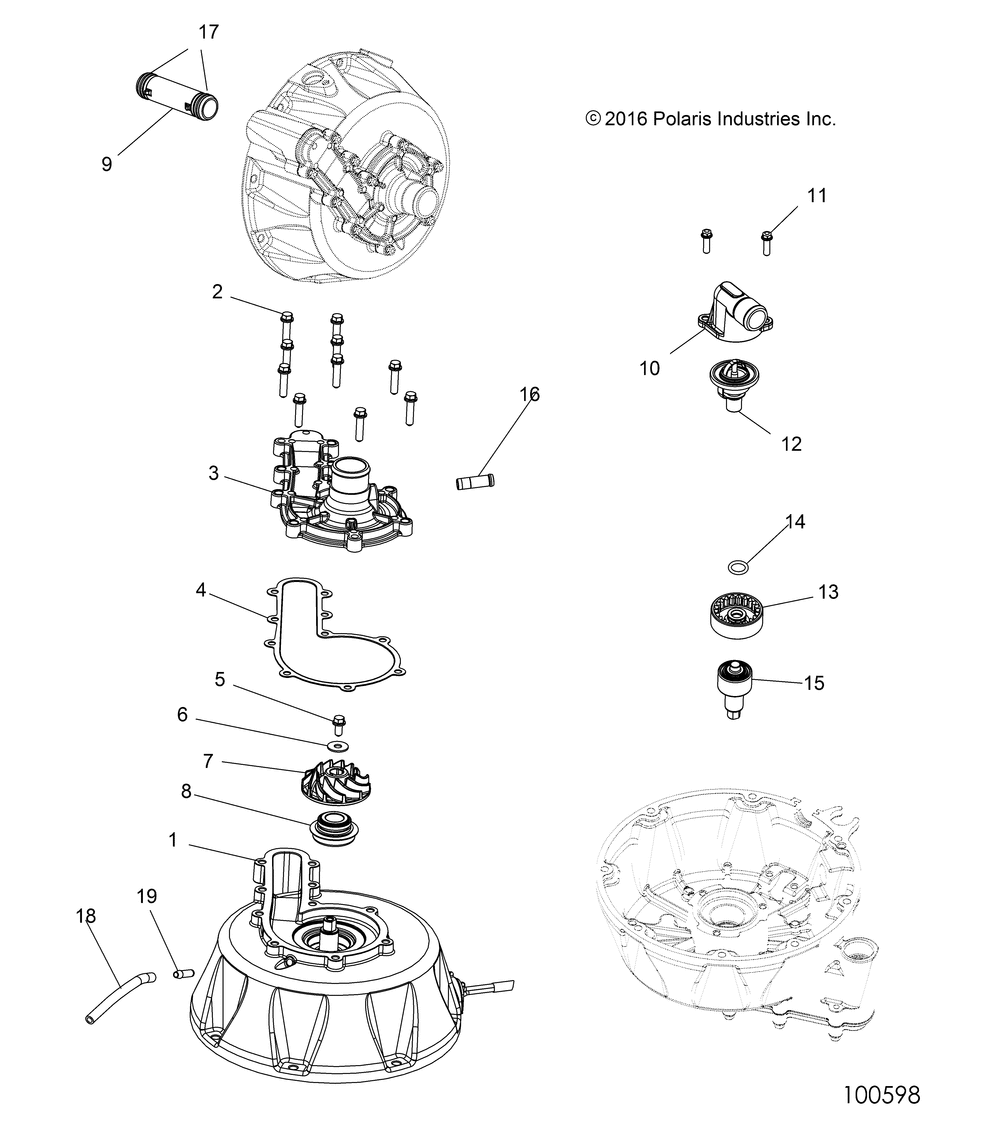 17

9

© 2016 Polaris Industries Inc.

11

2

10

16

12

3

14

4

13

5

15

6

7

8

1

19

18

100598