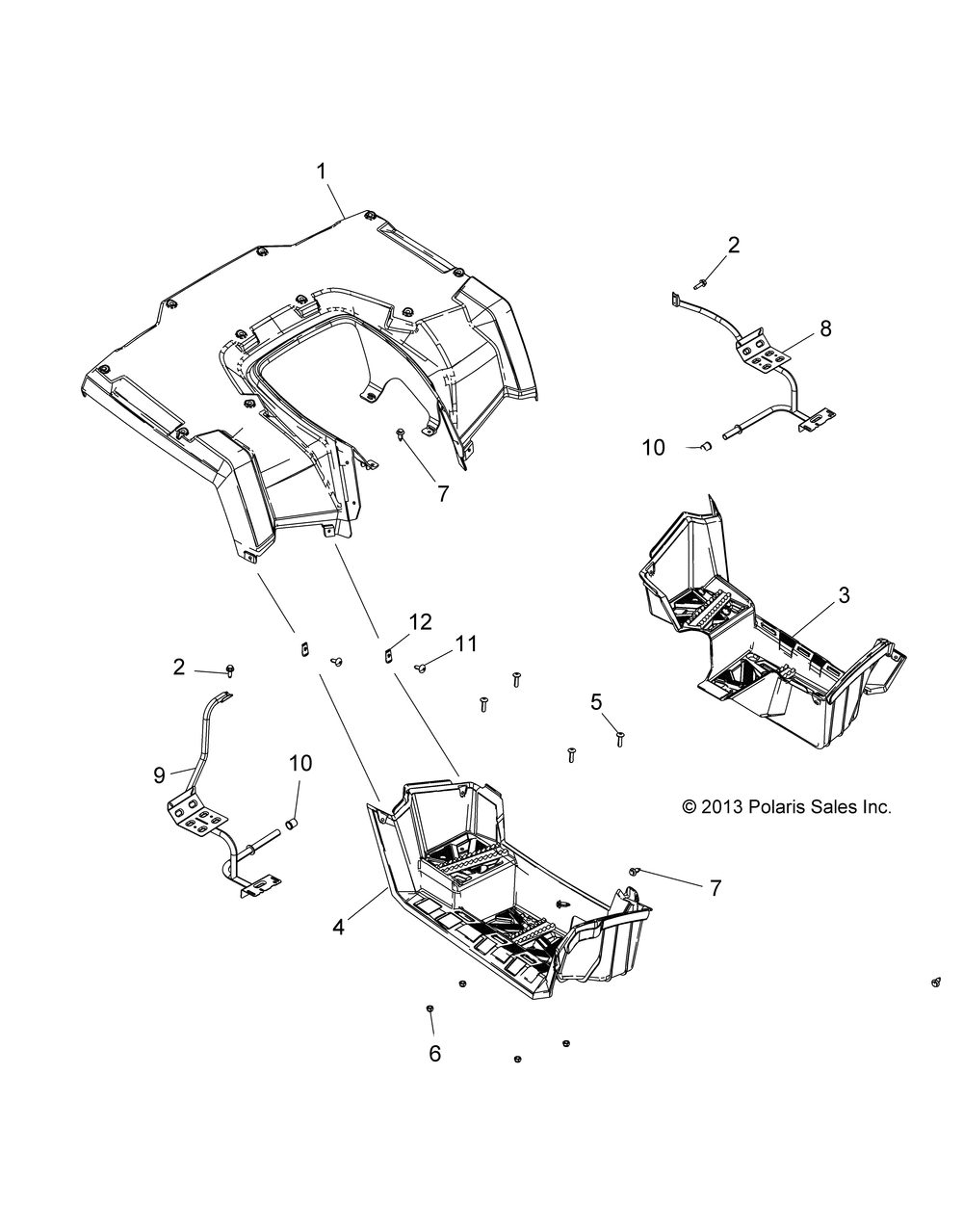 1
2
8
10
7
3
12
11
2
5
9
10
© 2013 Polaris Sales Inc.
7
4
6