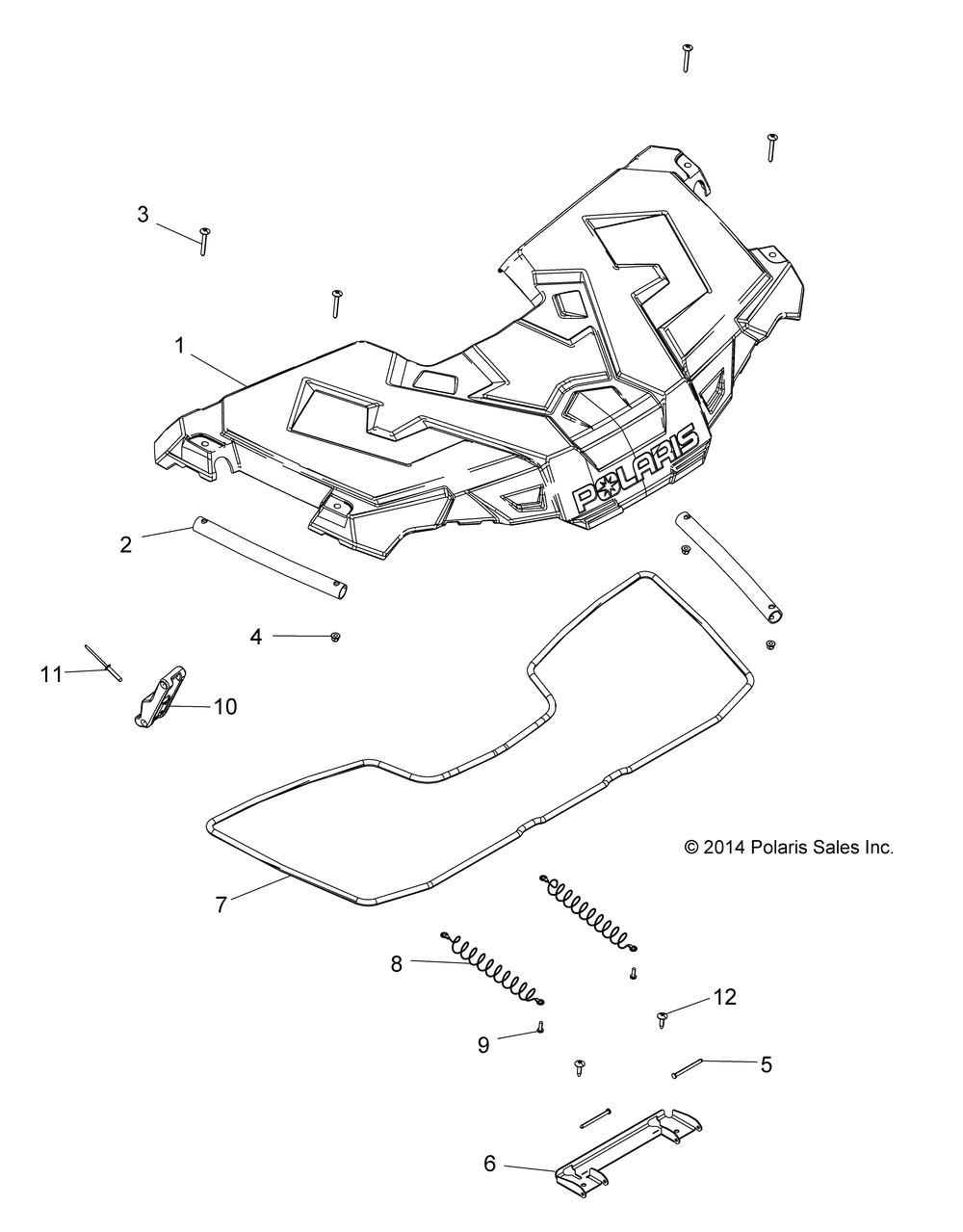 3

1

POLARIS

2

4

11

10

© 2014 Polaris Sales Inc.

7

8

12

9

5

6