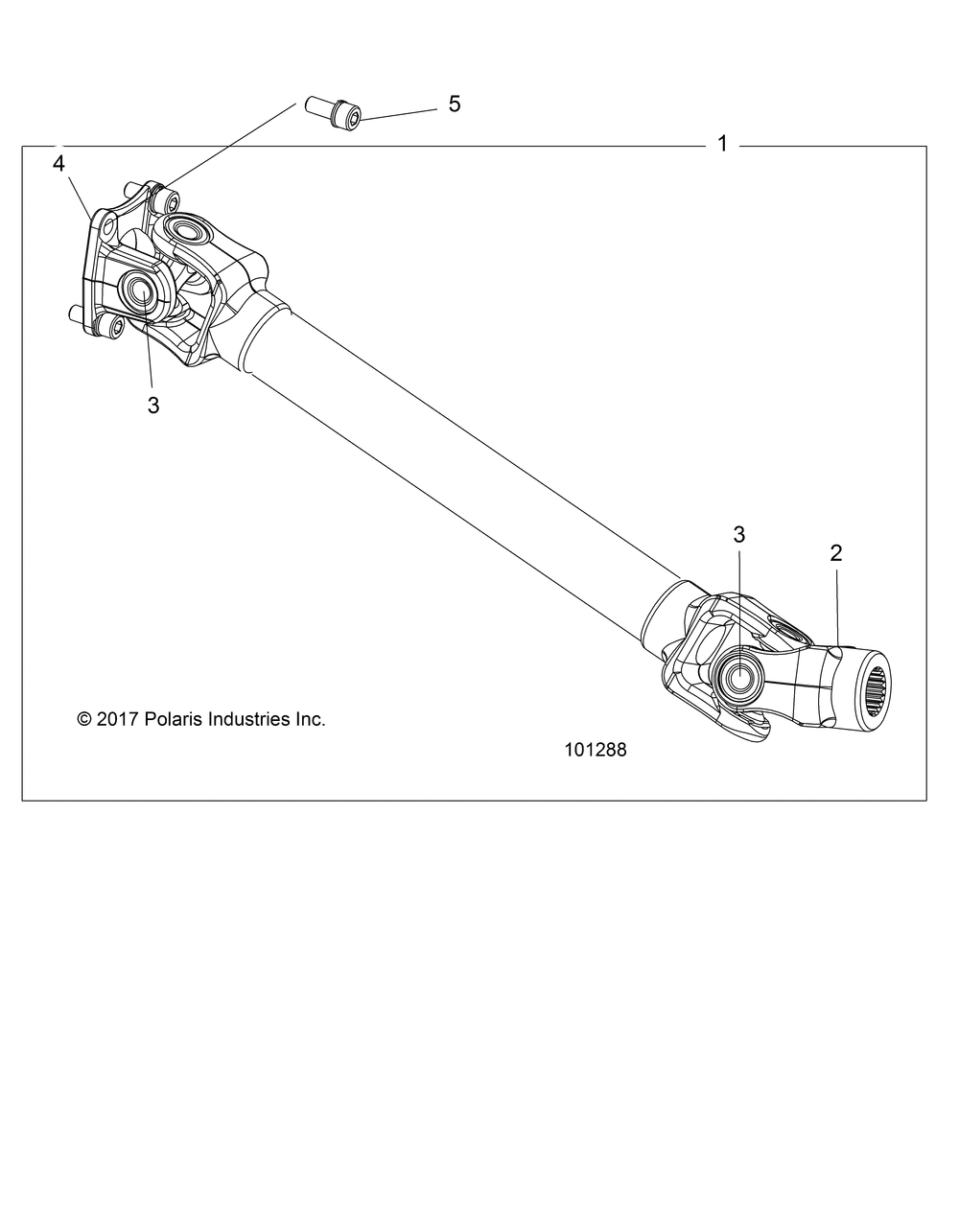 5

1

4

3

3

2

© 2017 Polaris Industries Inc.

101288