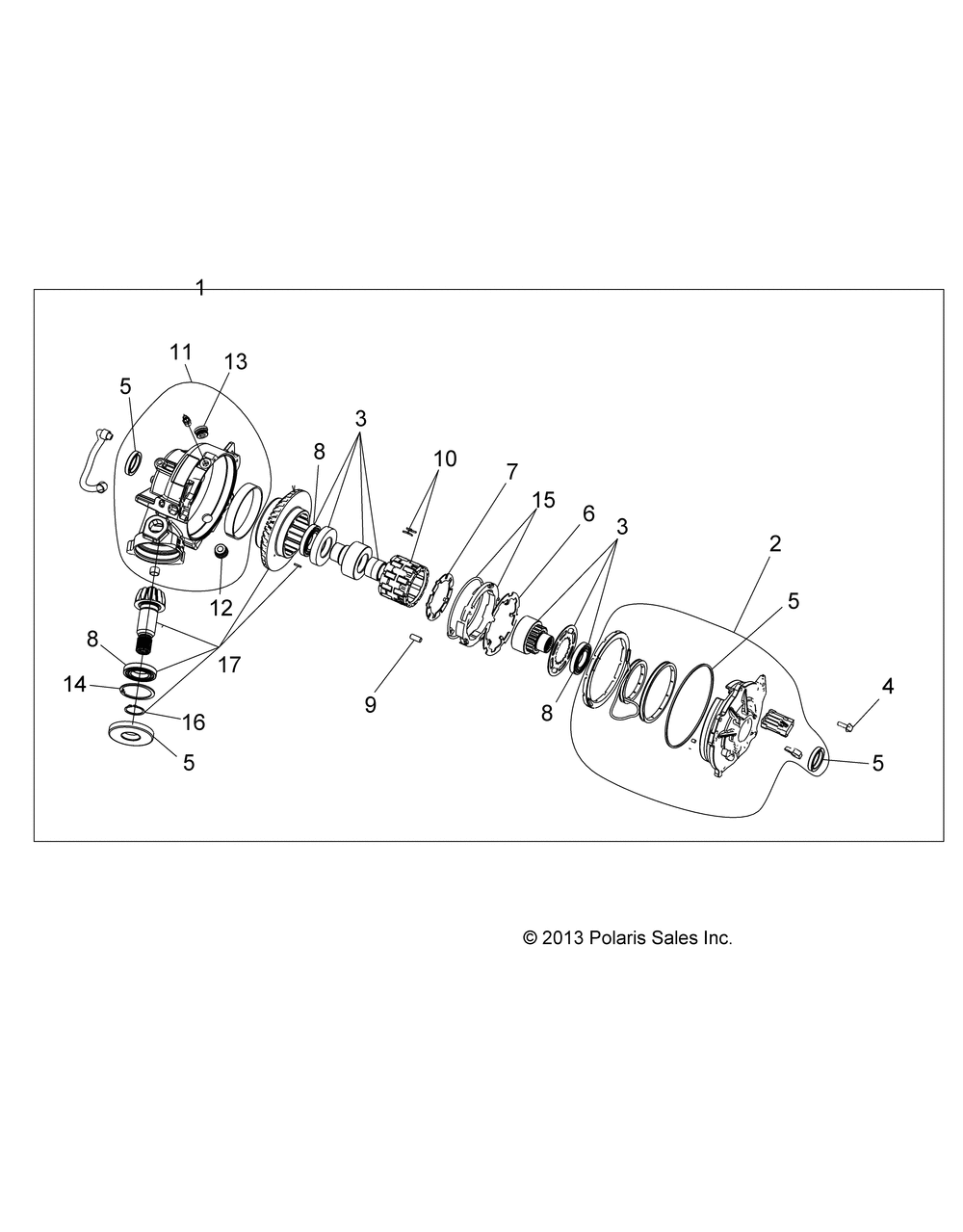 1

11

13

5

3

8

10

7

15

6

3

2

5

12

8

17

14

16

5

9

8

4

5

© 2013 Polaris Sales Inc.