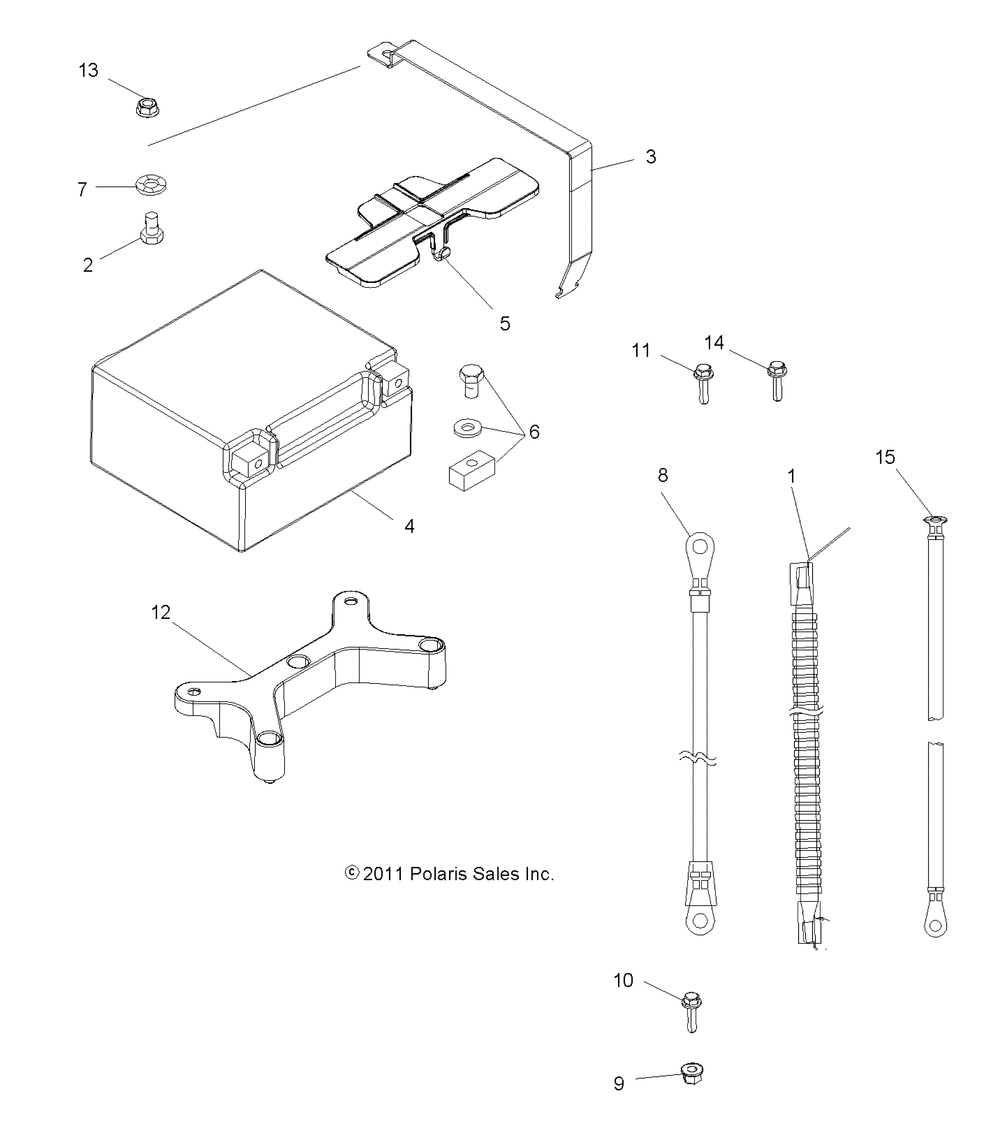 13

3

7

2

5

11

14

6

4

8

1

15

12

© 2011 Polaris Sales Inc.

10

9